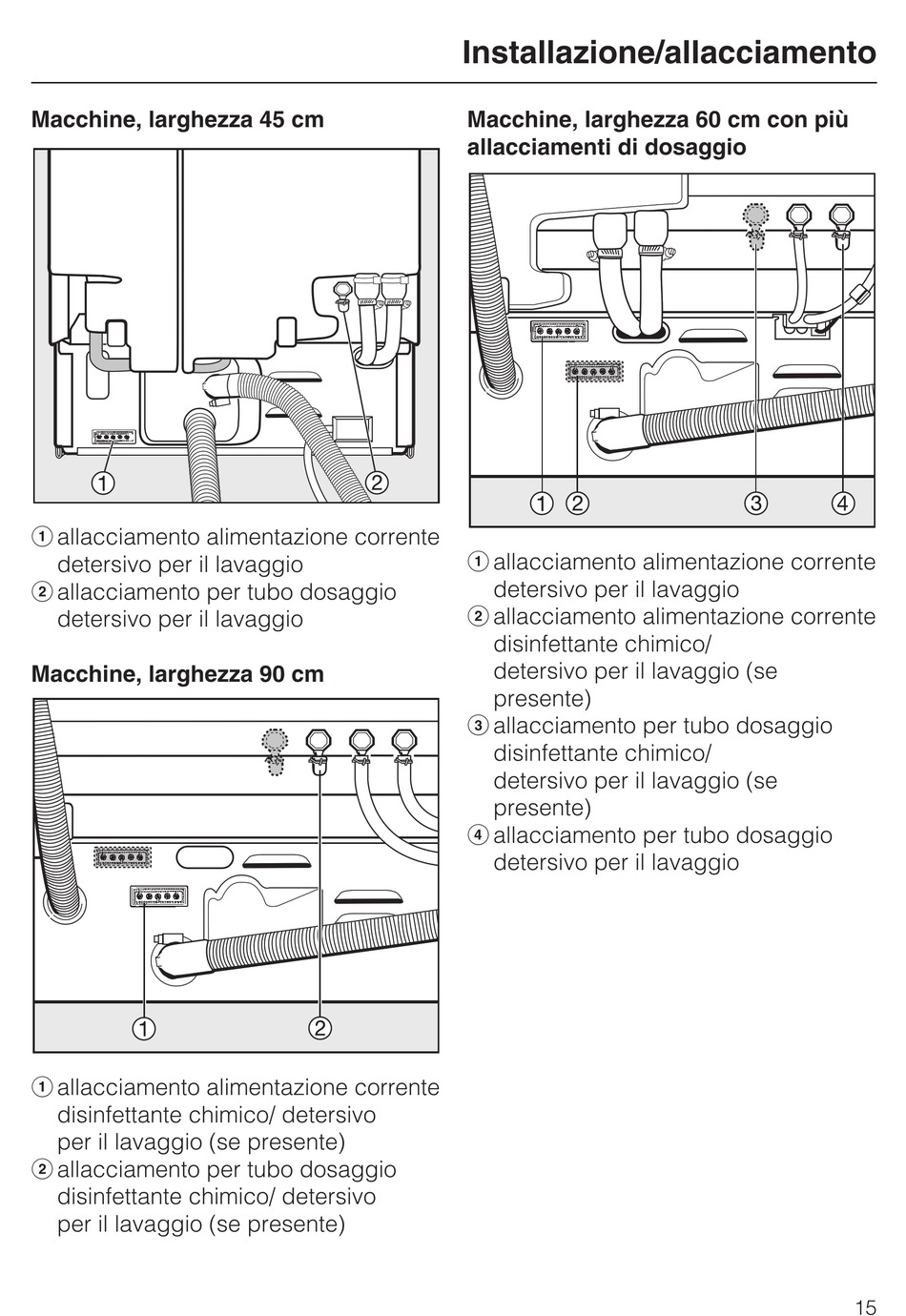 Installazione/allacciamento

Macchine, larghezza 45 cm

①

②

① allacciamento alimentazione corrente detersivo per il lavaggio
② allacciamento per tubo dosaggio detersivo per il lavaggio

Macchine, larghezza 90 cm

①

②

① allacciamento alimentazione corrente disinfettante chimico/ detersivo per il lavaggio (se presente)
② allacciamento per tubo dosaggio disinfettante chimico/ detersivo per il lavaggio (se presente)

Macchine, larghezza 60 cm con più allacciamenti di dosaggio

① ② ③ ④

① allacciamento alimentazione corrente detersivo per il lavaggio
② allacciamento alimentazione corrente disinfettante chimico/ detersivo per il lavaggio (se presente)
③ allacciamento per tubo dosaggio disinfettante chimico/ detersivo per il lavaggio (se presente)
④ allacciamento per tubo dosaggio detersivo per il lavaggio

15