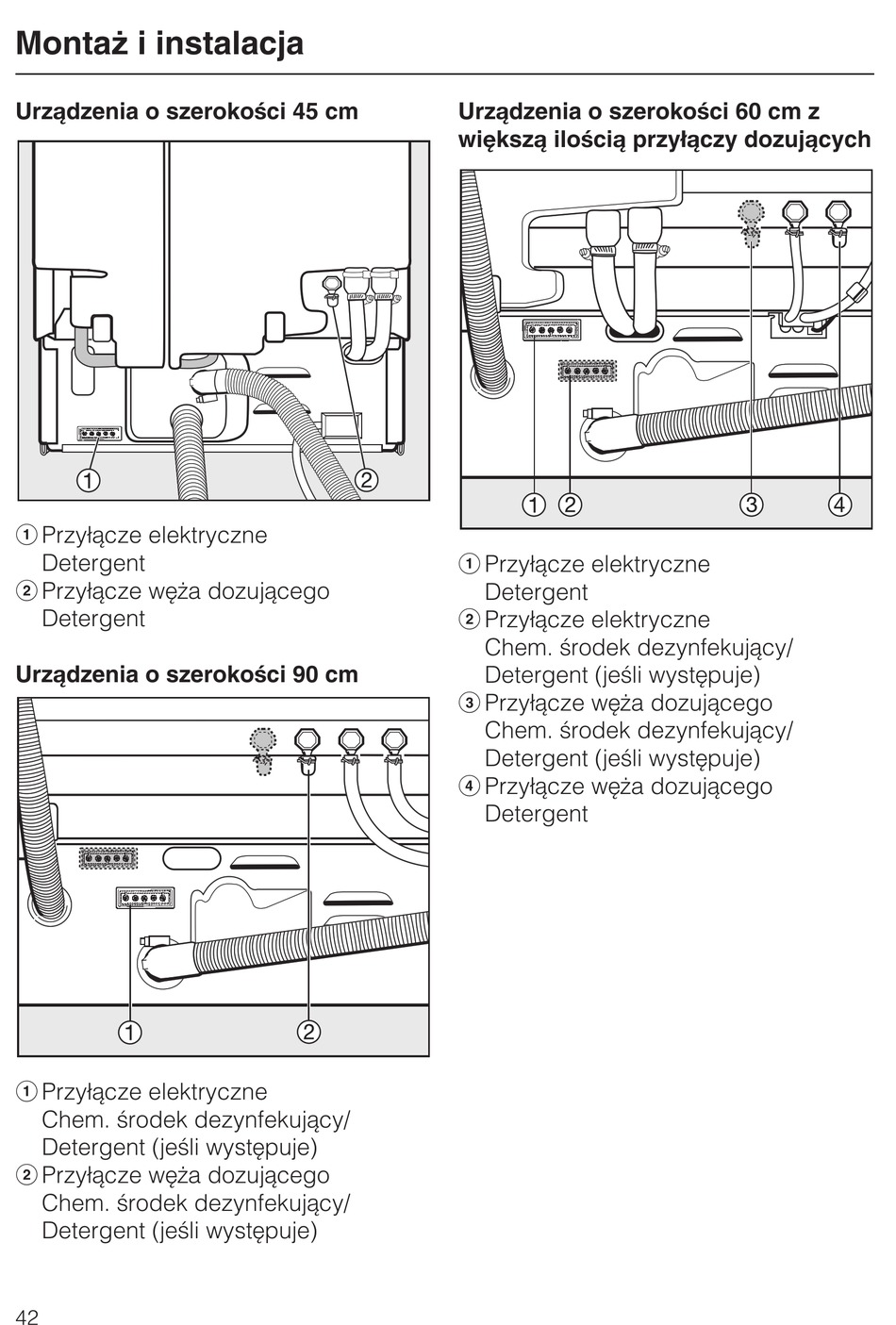 Montaż i instalacja

Urządzenia o szerokości 45 cm

①

②

① Przyłącze elektryczne Detergent
② Przyłącze węża dozującego Detergent

Urządzenia o szerokości 90 cm

①

②

① Przyłącze elektryczne Chem. środek dezynfekujący/ Detergent (jeśli występuje)
② Przyłącze węża dozującego Chem. środek dezynfekujący/ Detergent (jeśli występuje)

Urządzenia o szerokości 60 cm z większą ilością przyłączy dozujących

① ② ③ ④

① Przyłącze elektryczne Detergent
② Przyłącze elektryczne Chem. środek dezynfekujący/ Detergent (jeśli występuje)
③ Przyłącze węża dozującego Chem. środek dezynfekujący/ Detergent (jeśli występuje)
④ Przyłącze węża dozującego Detergent

42