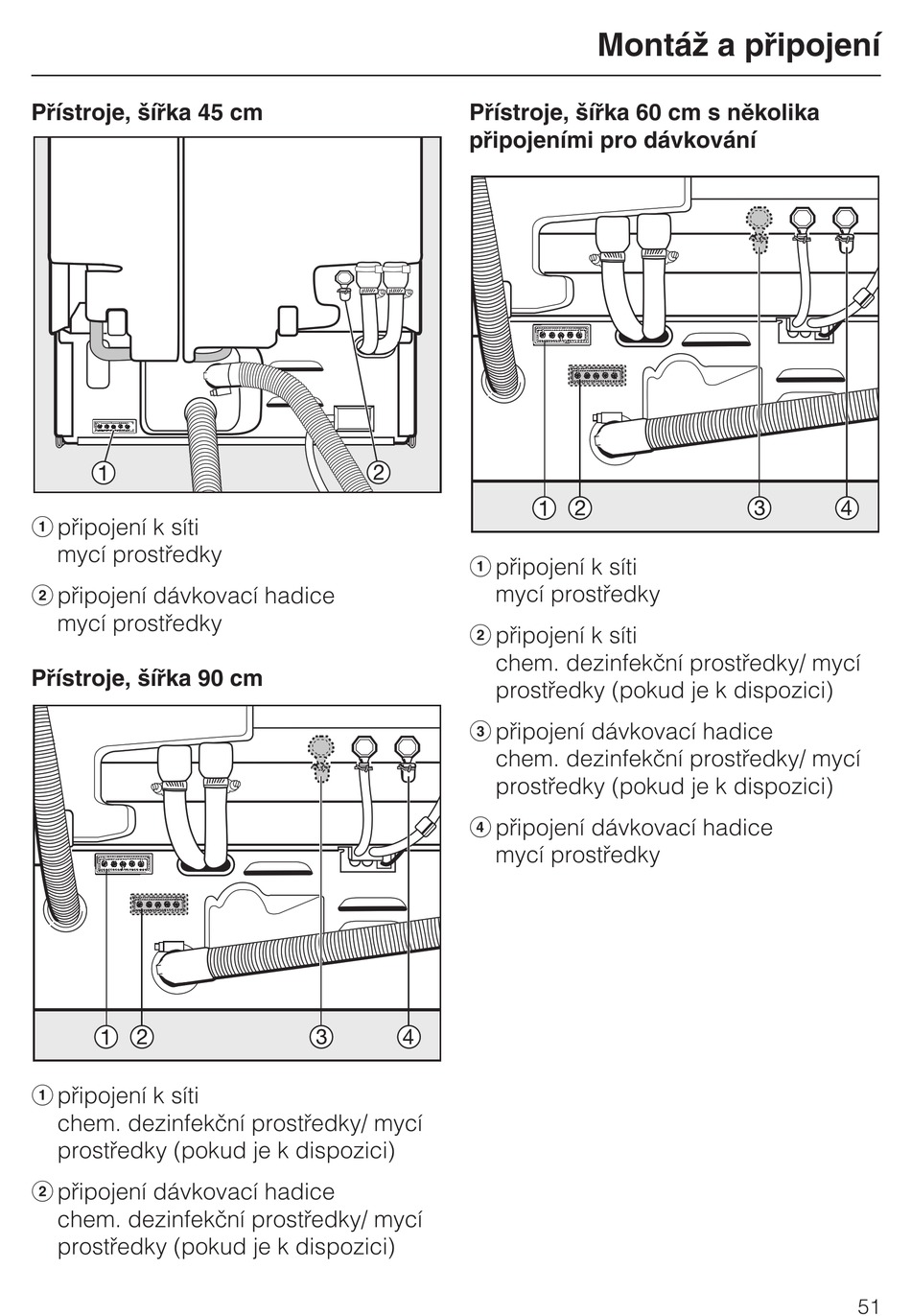 Montáž a připojení

Přístroje, šířka 45 cm

① ②

① připojení k síti mycí prostředky

② připojení dávkovací hadice mycí prostředky

Přístroje, šířka 90 cm

① ② ③ ④

① připojení k síti chem. dezinfekční prostředky/ mycí prostředky (pokud je k dispozici)

② připojení dávkovací hadice chem. dezinfekční prostředky/ mycí prostředky (pokud je k dispozici)

Přístroje, šířka 60 cm s několika připojeními pro dávkování

① ② ③ ④

① připojení k síti mycí prostředky

② připojení k síti chem. dezinfekční prostředky/ mycí prostředky (pokud je k dispozici)

③ připojení dávkovací hadice chem. dezinfekční prostředky/ mycí prostředky (pokud je k dispozici)

④ připojení dávkovací hadice mycí prostředky

51