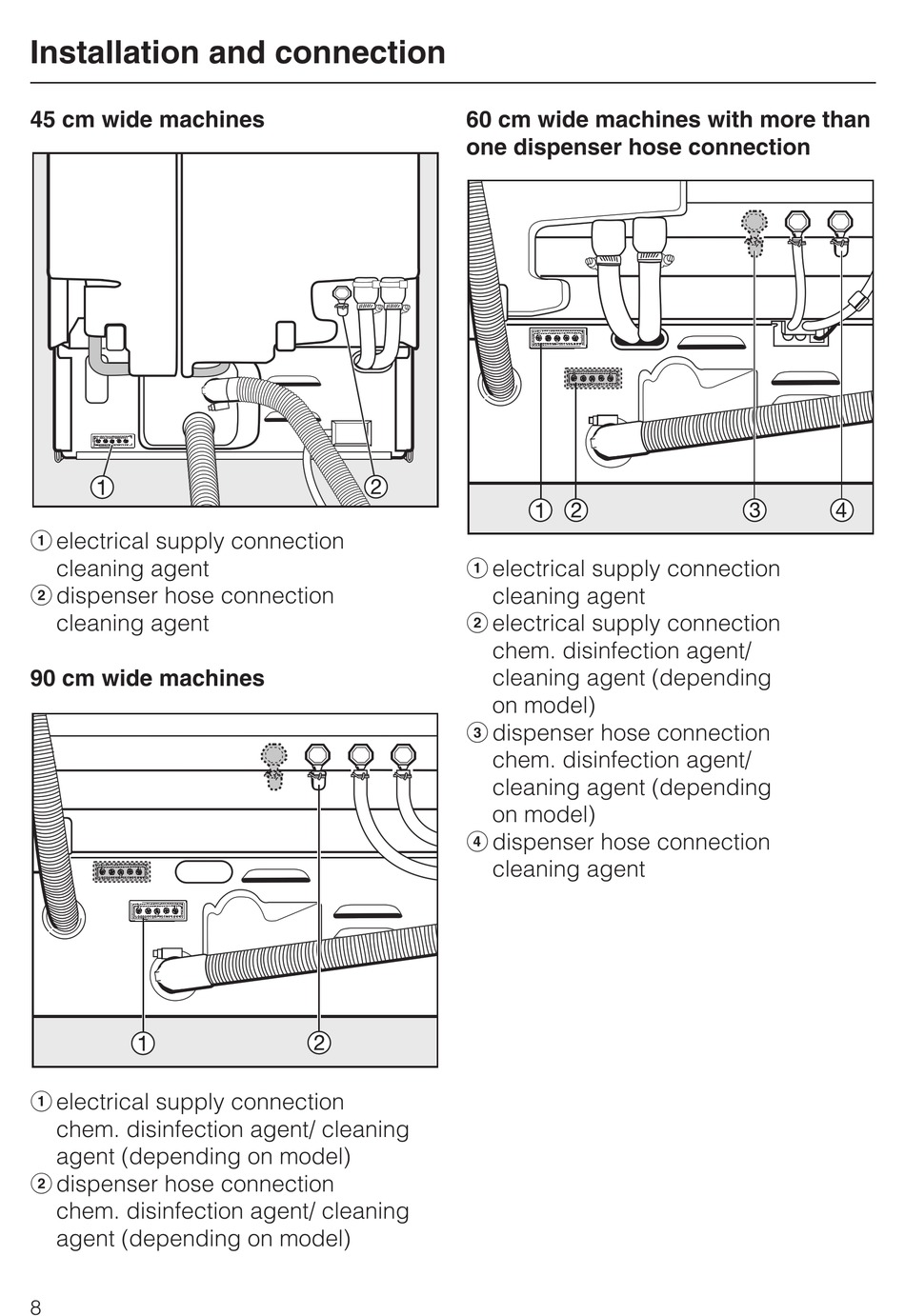 Installation and connection

45 cm wide machines

①

②

① electrical supply connection cleaning agent
② dispenser hose connection cleaning agent

90 cm wide machines

①

②

① electrical supply connection chem. disinfection agent/ cleaning agent (depending on model)
② dispenser hose connection chem. disinfection agent/ cleaning agent (depending on model)

60 cm wide machines with more than one dispenser hose connection

① ② ③ ④

① electrical supply connection cleaning agent
② electrical supply connection chem. disinfection agent/ cleaning agent (depending on model)
③ dispenser hose connection chem. disinfection agent/ cleaning agent (depending on model)
④ dispenser hose connection cleaning agent

8