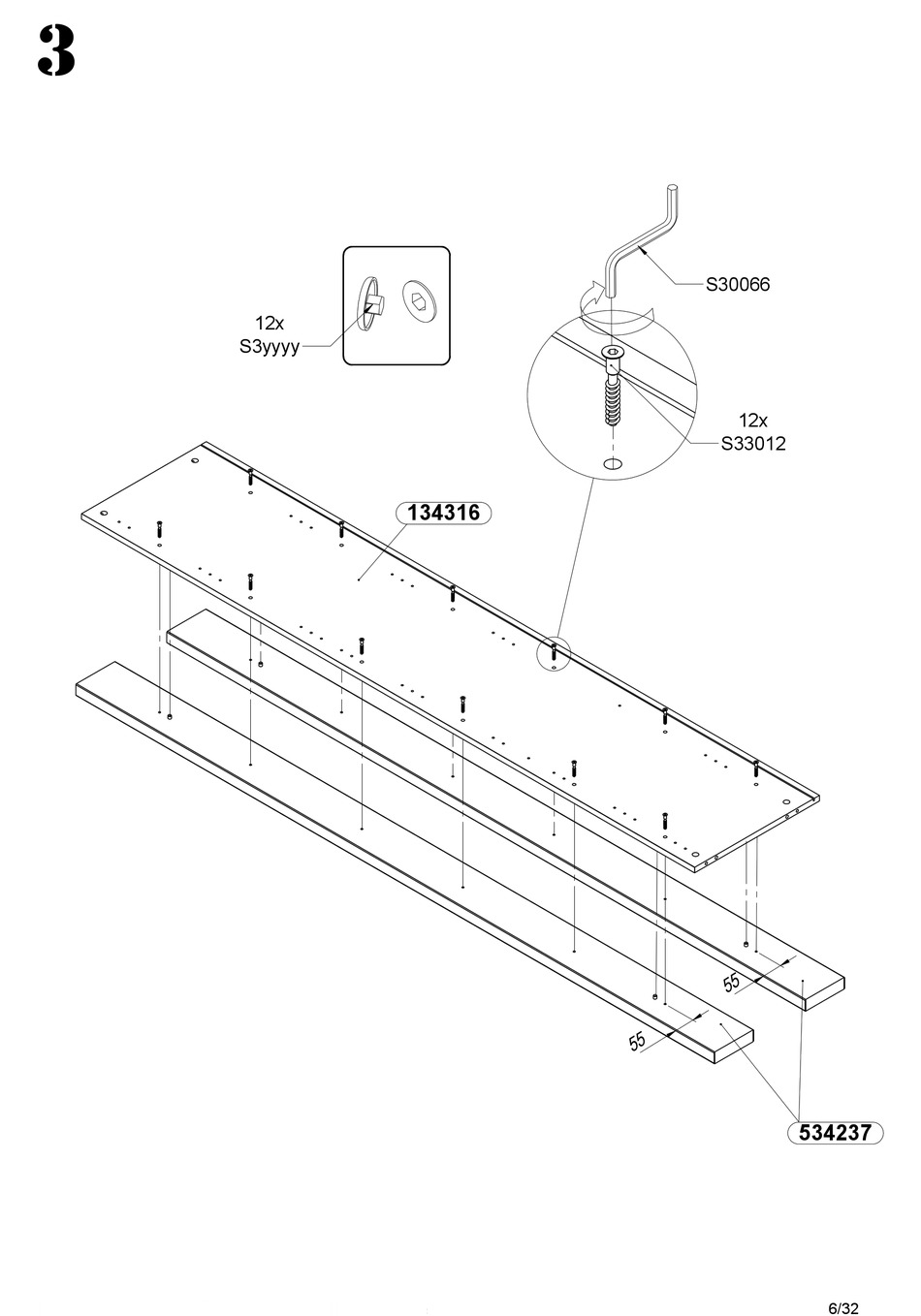 3

12x
S3yyyy

S30066

12x
S33012

134316

55

55

534237

6/32