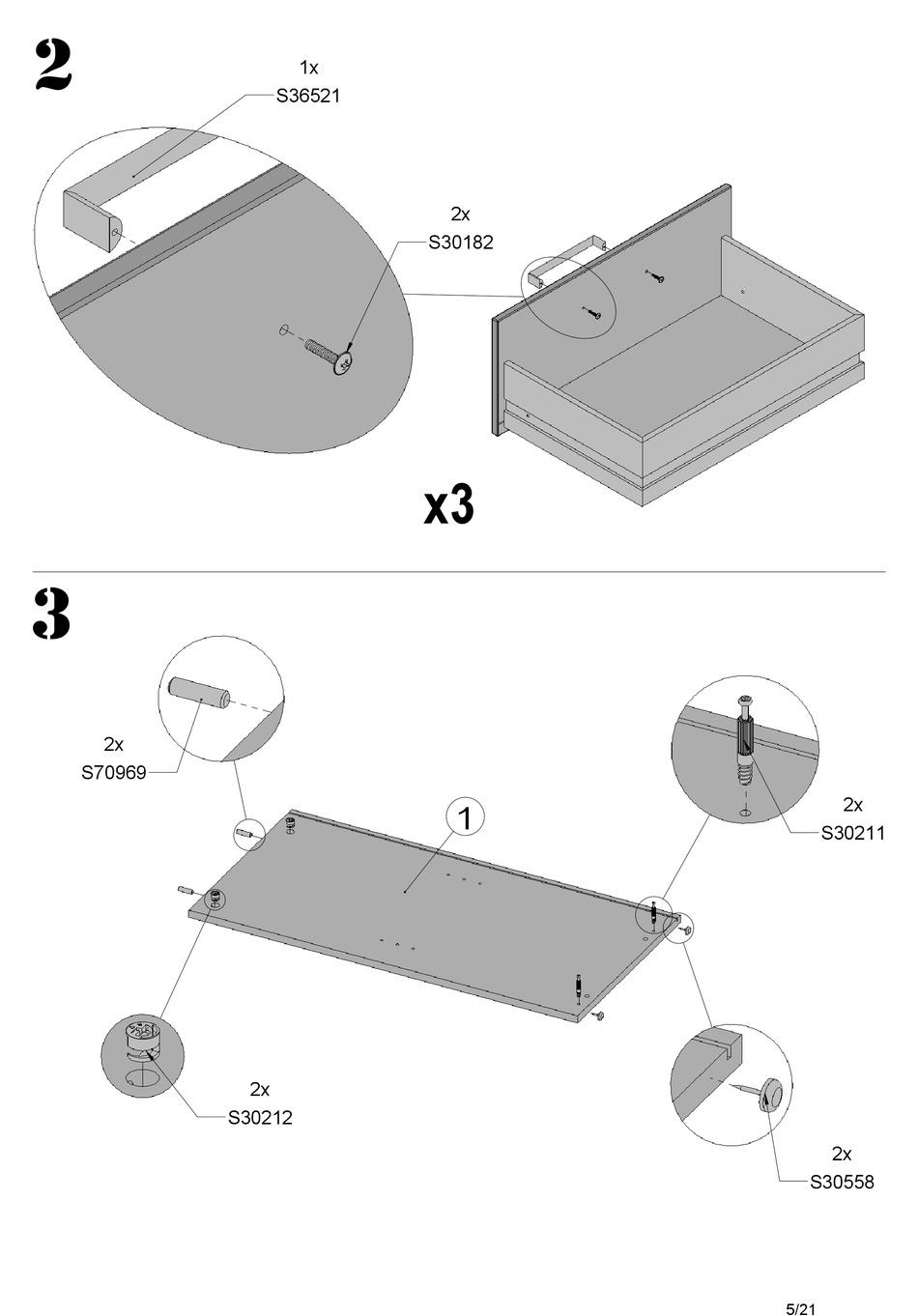 2

1x
S36521

2x
S30182

x3

3

2x
S70969

1

2x
S30211

2x
S30212

2x
S30558

5/21