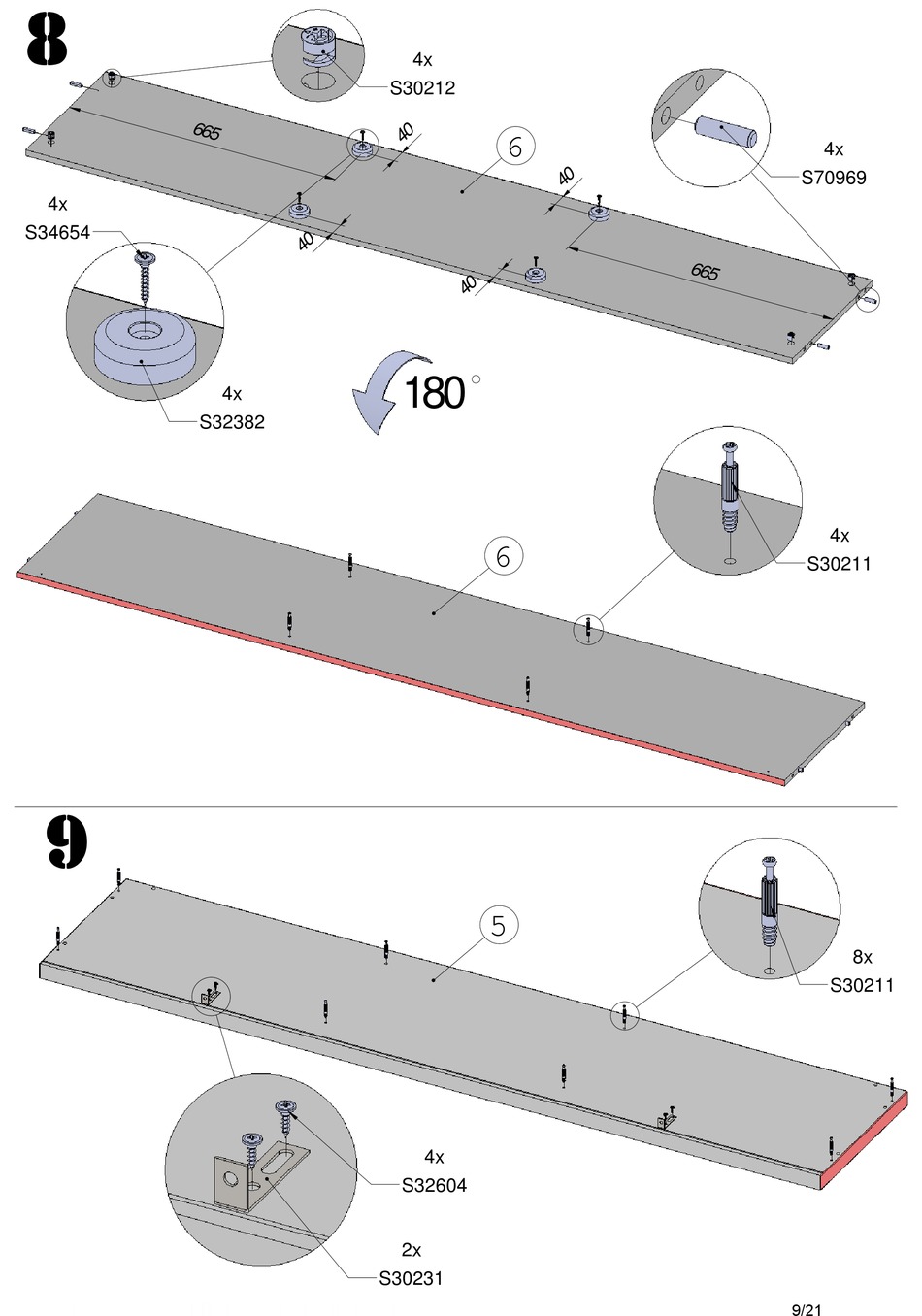 8

4x
S30212

4x
S70969

665

40

6

40

4x
S34654

40

40

665

4x
S32382

180°

6

4x
S30211

9

5

8x
S30211

4x
S32604

2x
S30231

9/21