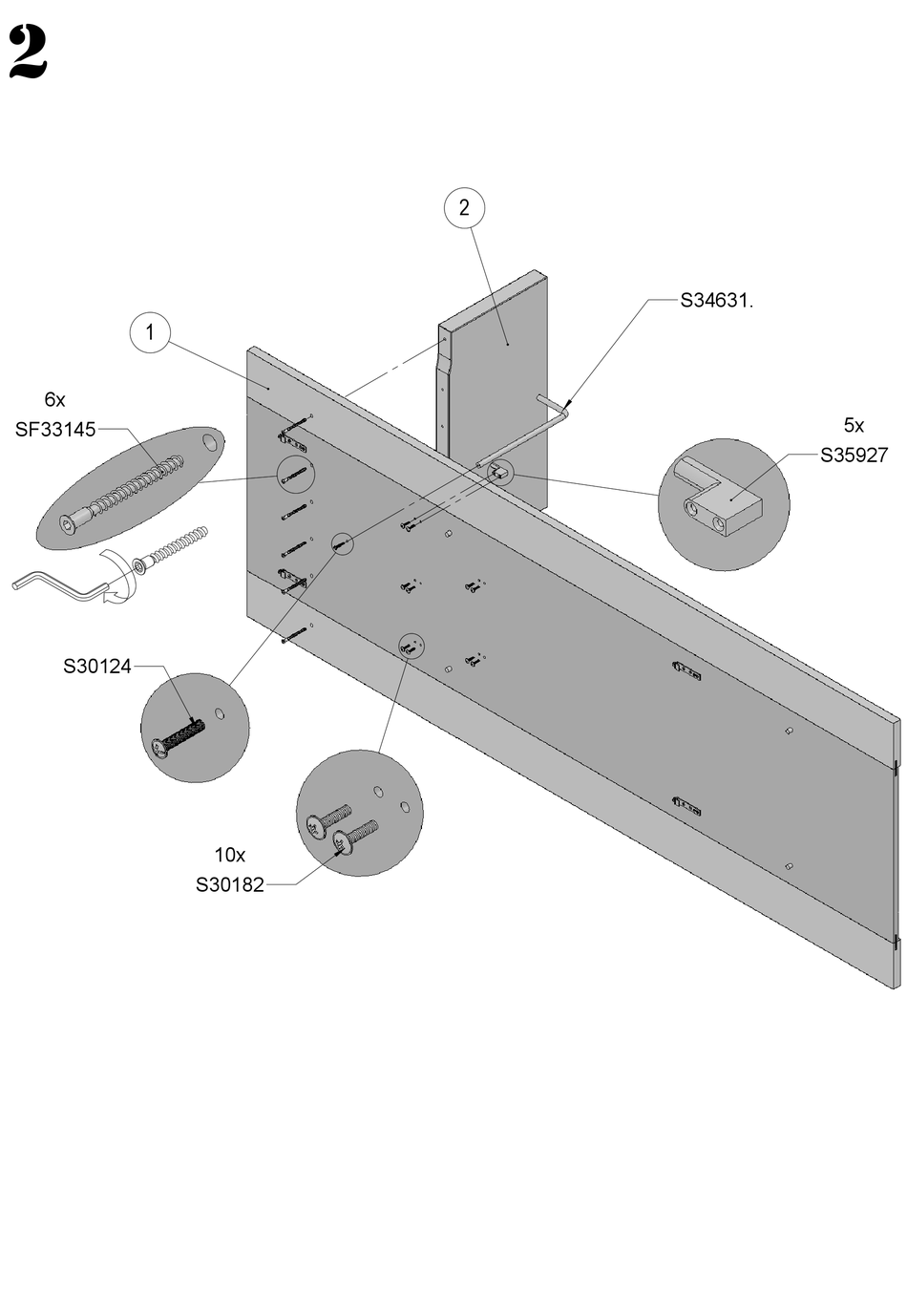 2

2

S34631.

1

6x
SF33145

5x
S35927

S30124

10x
S30182