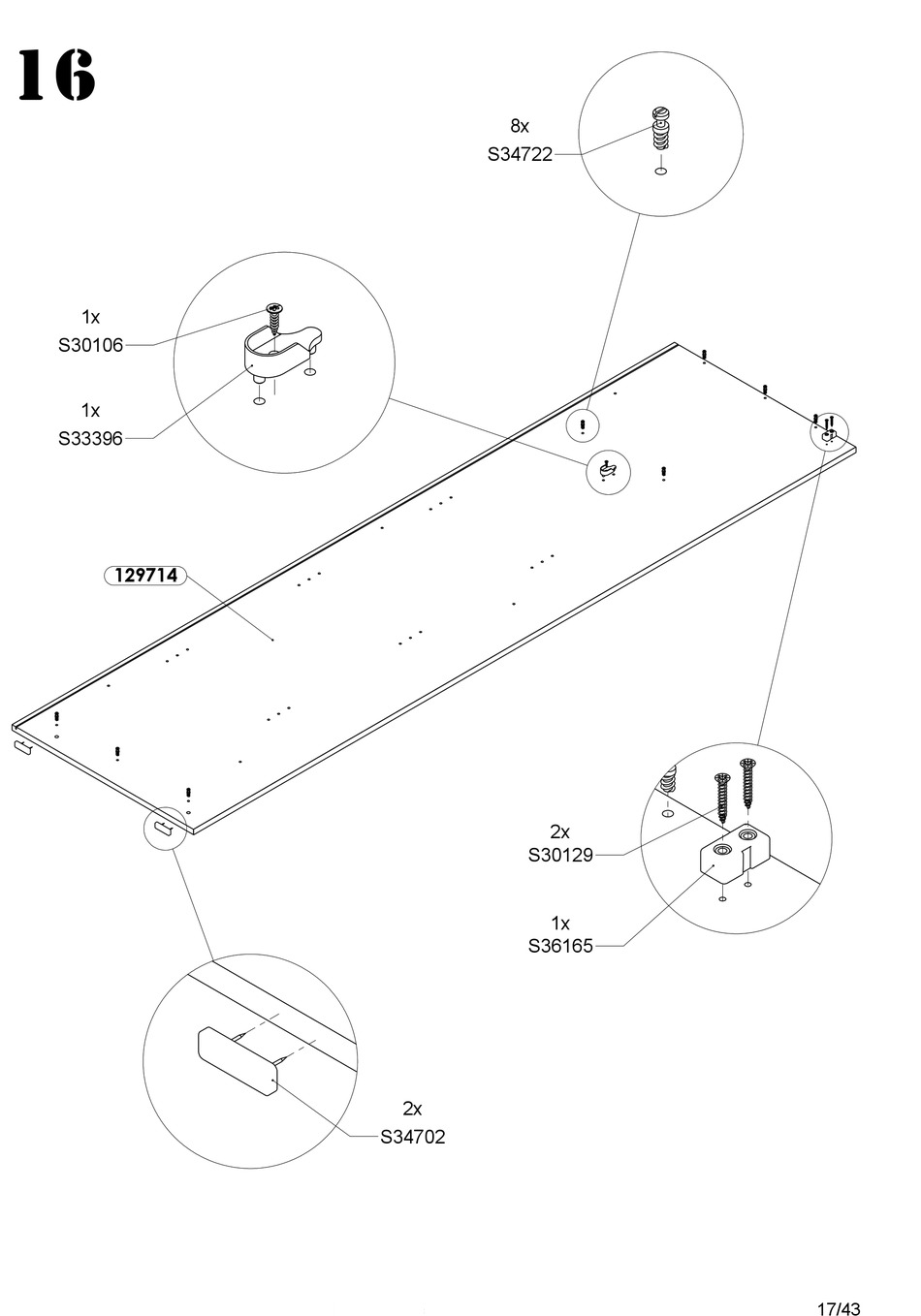 16

8x
S34722

1x
S30106

1x
S33396

129714

2x
S30129

1x
S36165

2x
S34702

17/43