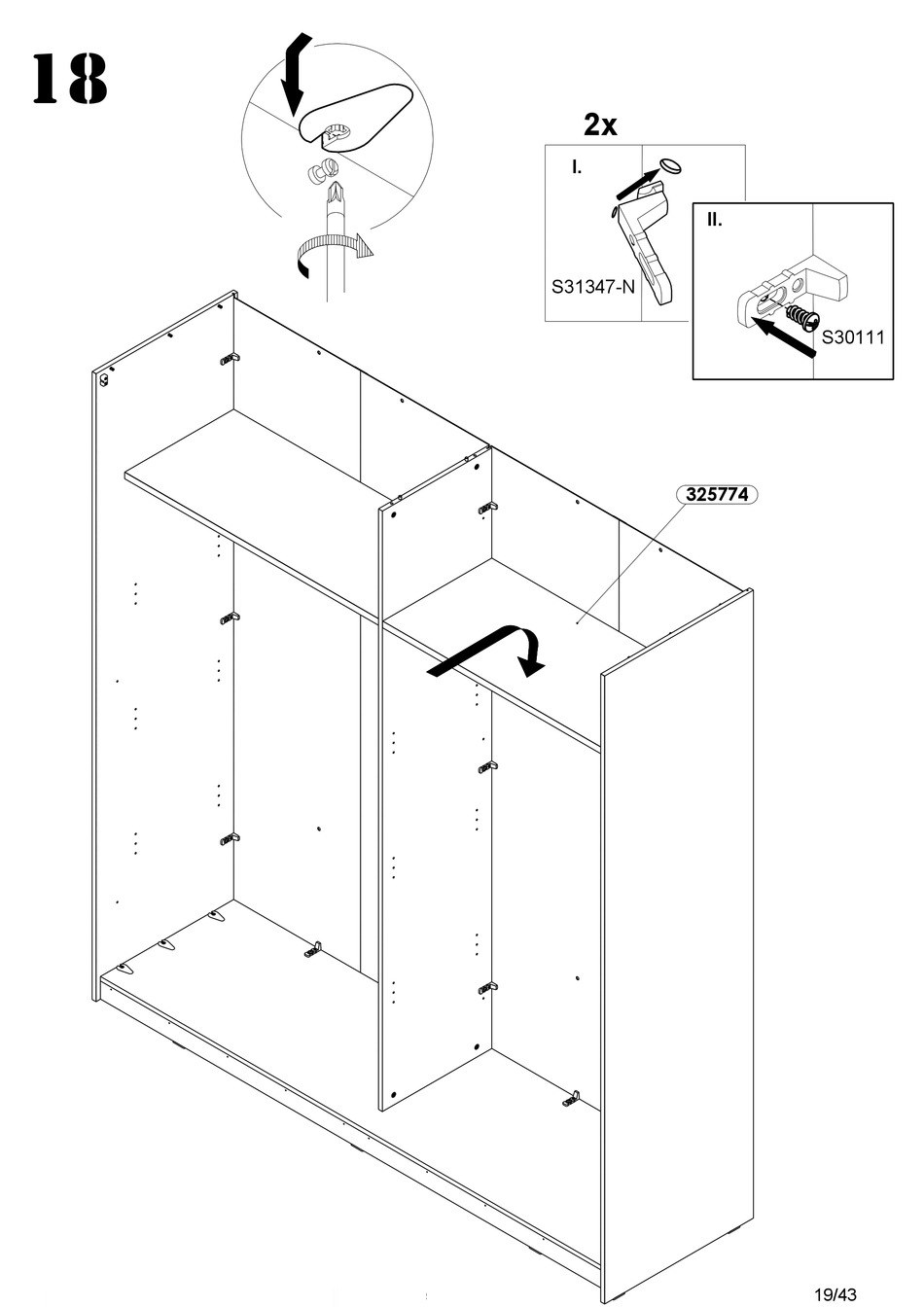 18

2x

I.

S31347-N

II.

S30111

325774

19/43