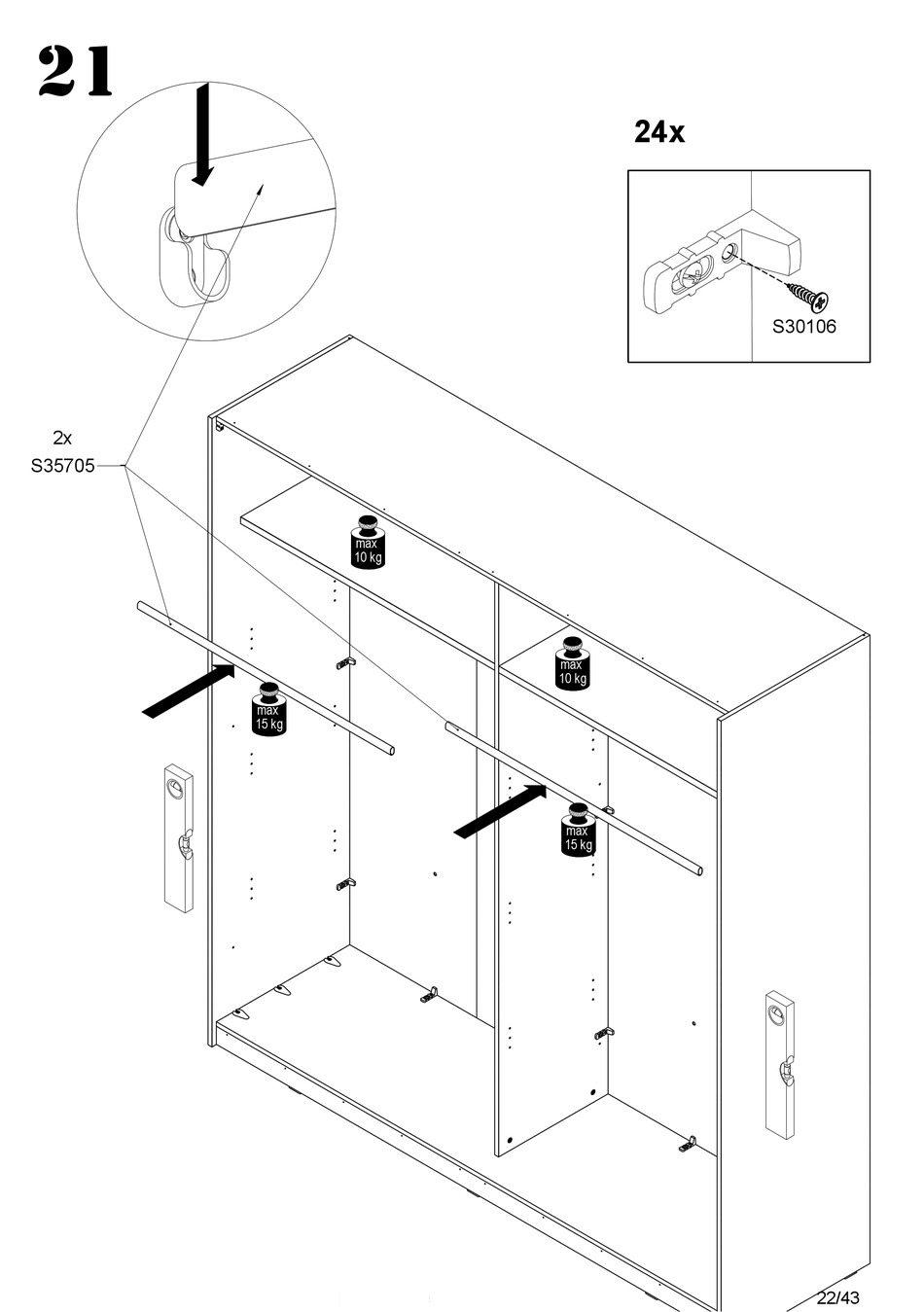 21

24x

S30106

2x
S35705

max
10 kg

max
10 kg

max
15 kg

max
15 kg

22/43