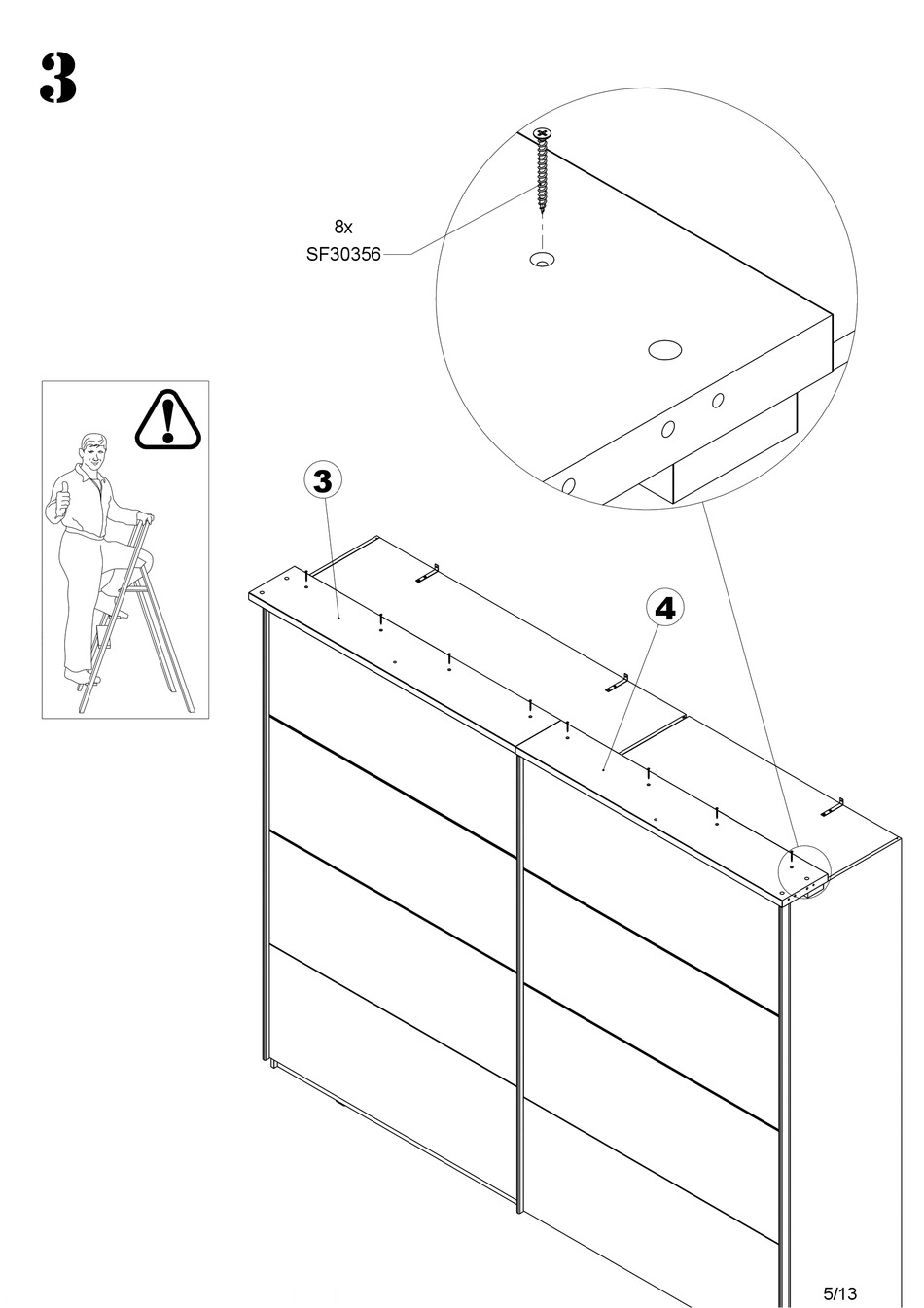 3

8x
SF30356

3

4

5/13