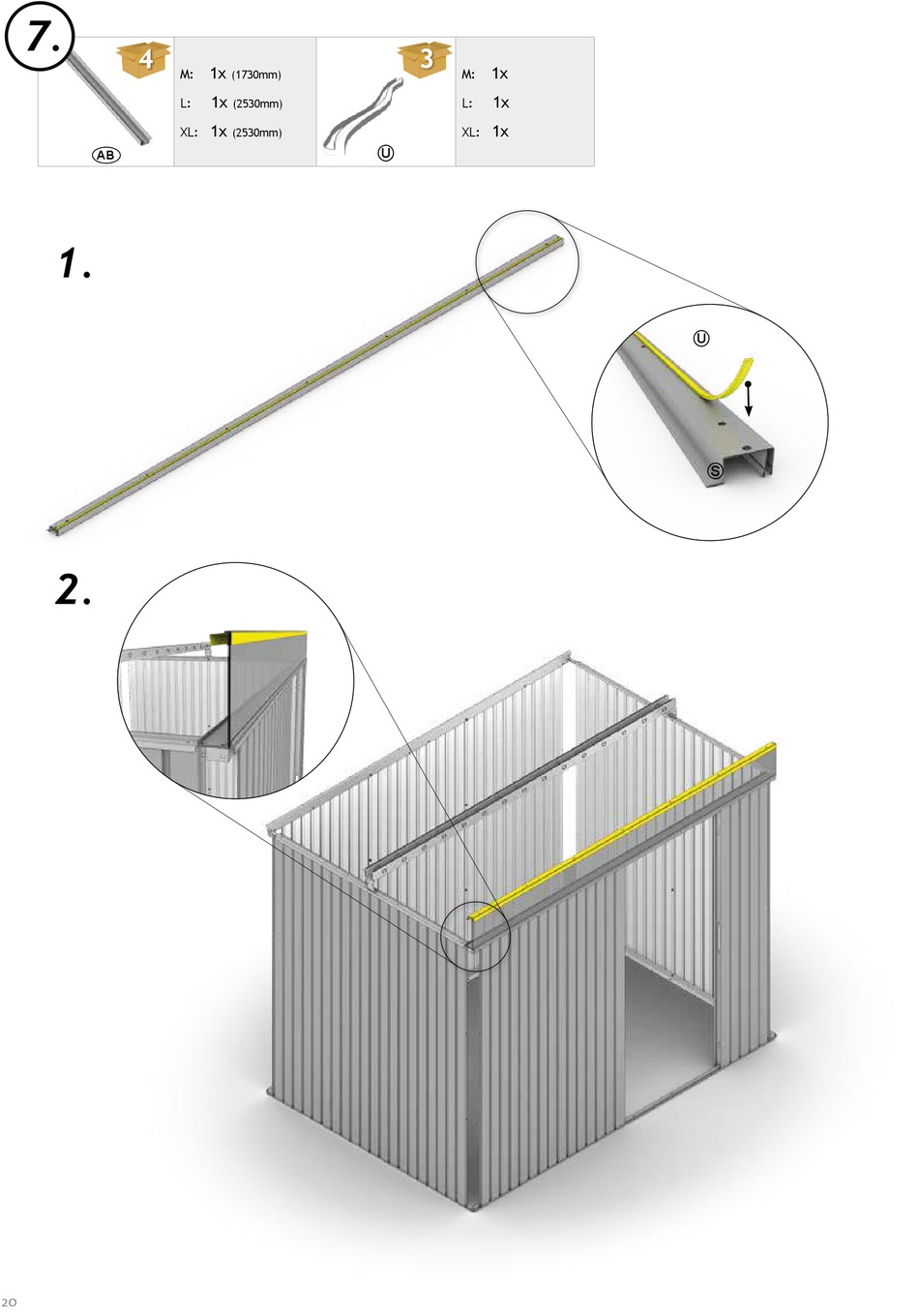 7.

4

AB

M: 1x (1730mm)
L: 1x (2530mm)
XL: 1x (2530mm)

3

U

M: 1x
L: 1x
XL: 1x

1.

U

S

2.

20