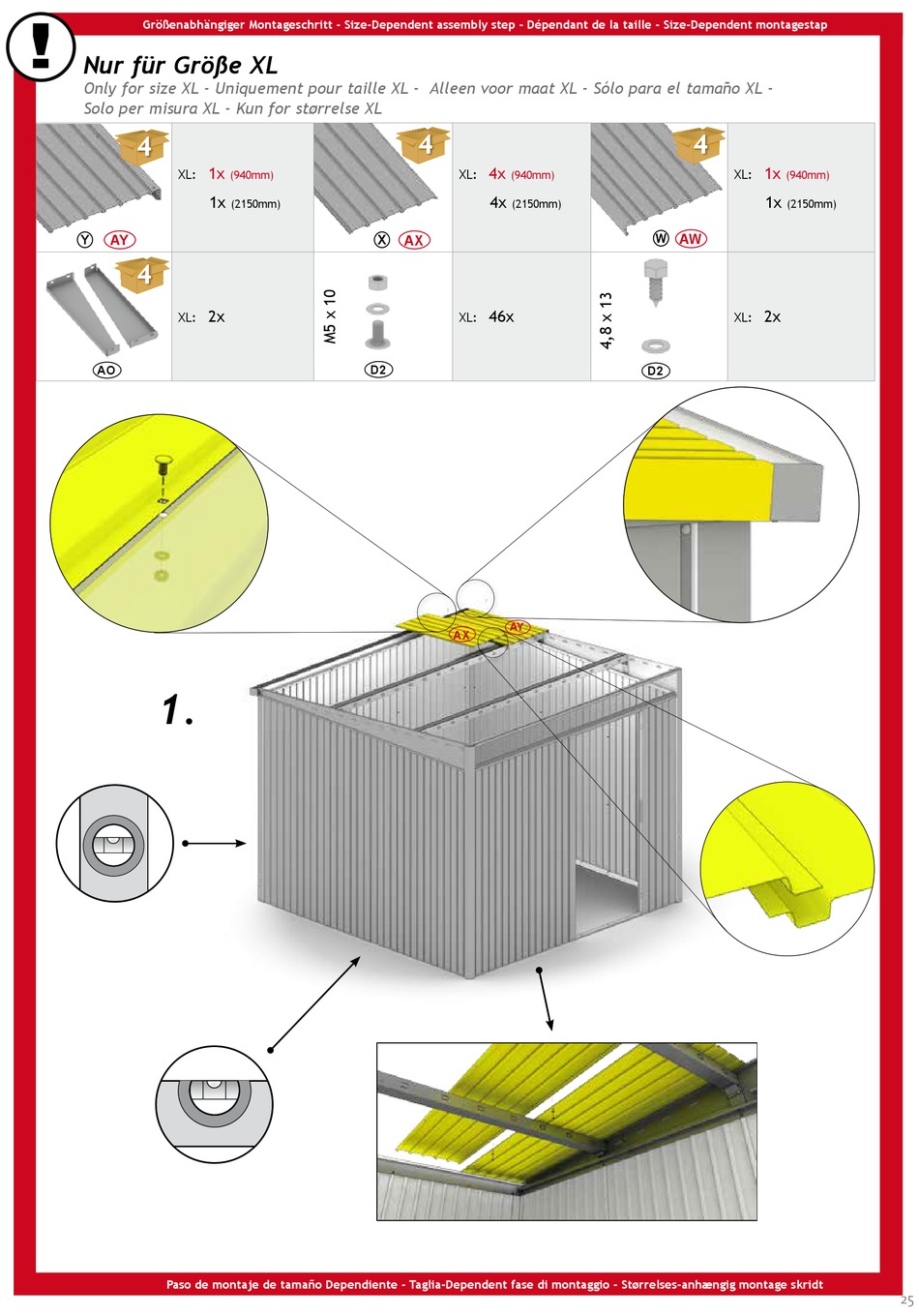 Größenabhängiger Montageschritt - Size-Dependent assembly step - Dépendant de la taille - Size-Dependent montagestap

!

Nur für Größe XL

Only for size XL - Uniquement pour taille XL - Alleen voor maat XL - Sólo para el tamaño XL - Solo per misura XL - Kun for størrelse XL

| 4 Y AY | XL: 1x (940mm) 1x (2150mm) | 4 X AX | XL: 4x (940mm) 4x (2150mm) | 4 W AW | XL: 1x (940mm) 1x (2150mm) |
|---|---|---|---|---|---|
| 4 AO | XL: 2x | M5 x 10 D2 | XL: 46x | 4,8 x 13 D2 | XL: 2x |

AX AY

1.

Paso de montaje de tamaño Dependiente - Taglia-Dependent fase di montaggio - Størrelses-anhængig montage skridt

25