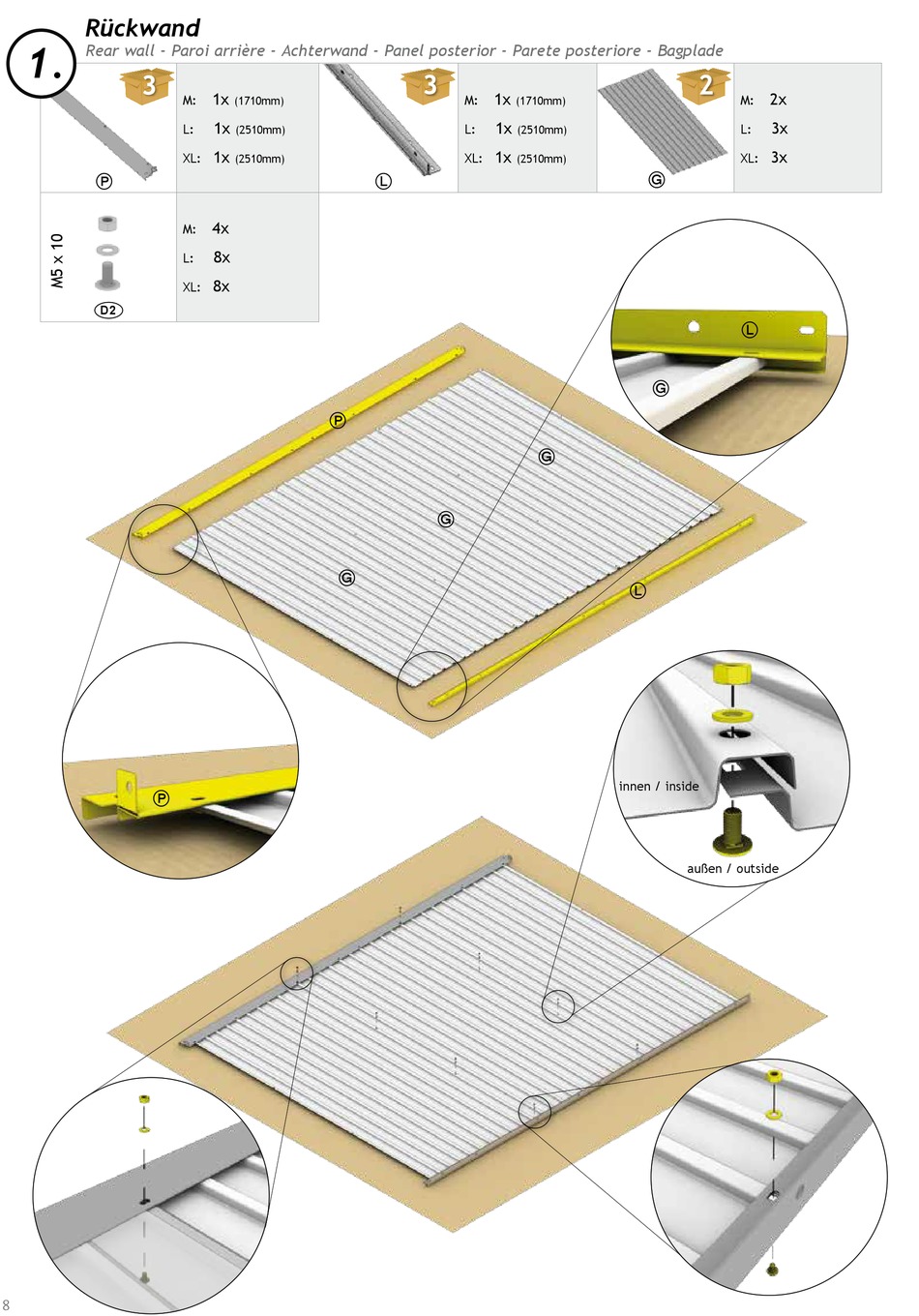 1.

Rückwand

Rear wall - Paroi arrière - Achterwand - Panel posterior - Parete posteriore - Bagplade

3

P

M: 1x (1710mm)
L: 1x (2510mm)
XL: 1x (2510mm)

3

L

M: 1x (1710mm)
L: 1x (2510mm)
XL: 1x (2510mm)

2

G

M: 2x
L: 3x
XL: 3x

M5 x 10

D2

M: 4x
L: 8x
XL: 8x

L

G

P

G

G

G

L

P

innen / inside

außen / outside

8