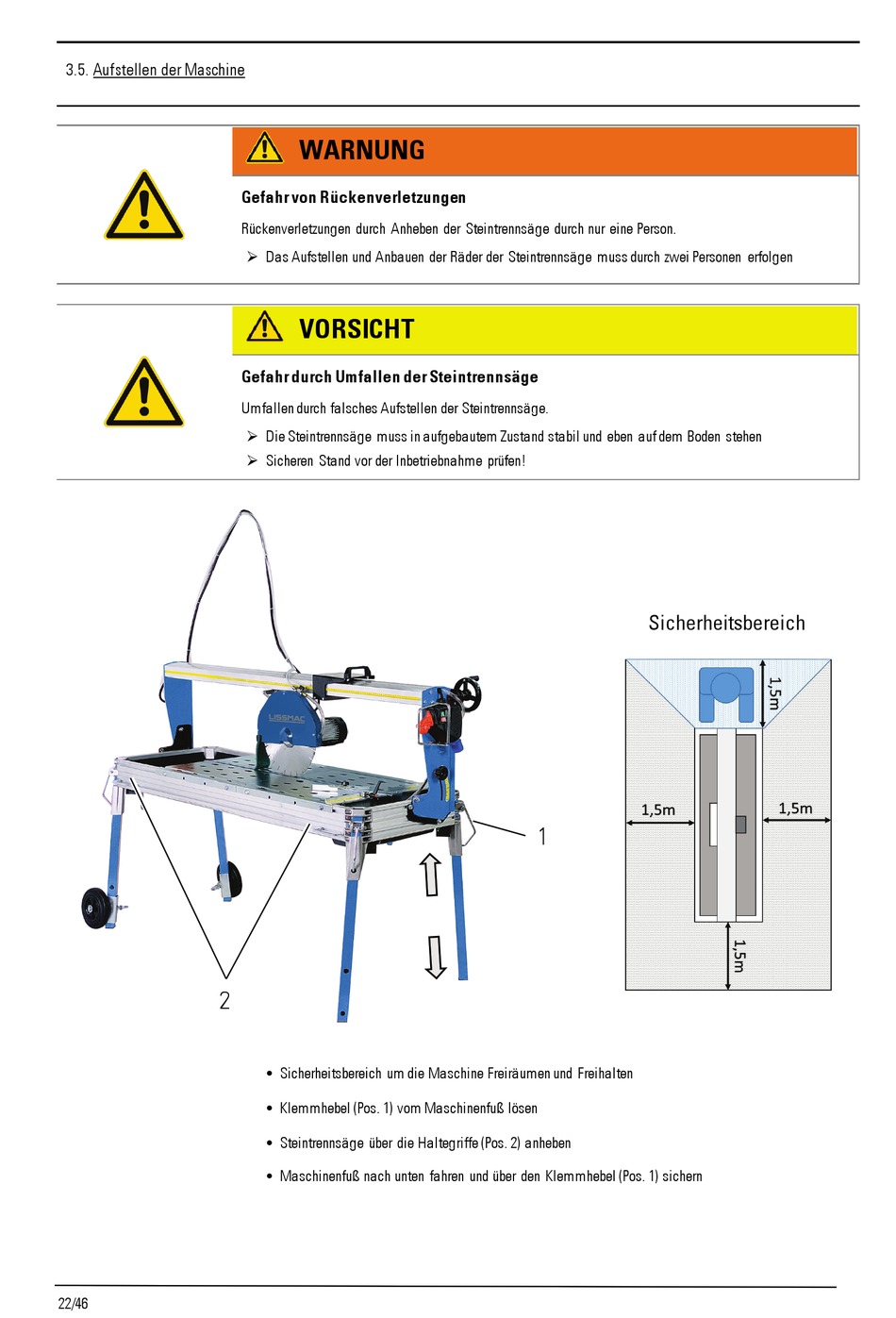 3.5. Aufstellen der Maschine

WARNUNG

Gefahr von Rückenverletzungen

Rückenverletzungen durch Anheben der Steintrennsäge durch nur eine Person.

➢ Das Aufstellen und Anbauen der Räder der Steintrennsäge muss durch zwei Personen erfolgen

VORSICHT

Gefahr durch Umfallen der Steintrennsäge

Umfallen durch falsches Aufstellen der Steintrennsäge.

➢ Die Steintrennsäge muss in aufgebautem Zustand stabil und eben auf dem Boden stehen

➢ Sicheren Stand vor der Inbetriebnahme prüfen!

LISSMAC

1

2

Sicherheitsbereich

1,5m

1,5m

1,5m

1,5m

• Sicherheitsbereich um die Maschine Freiräumen und Freihalten

• Klemmhebel (Pos. 1) vom Maschinenfuß lösen

• Steintrennsäge über die Haltegriffe (Pos. 2) anheben

• Maschinenfuß nach unten fahren und über den Klemmhebel (Pos. 1) sichern

22/46