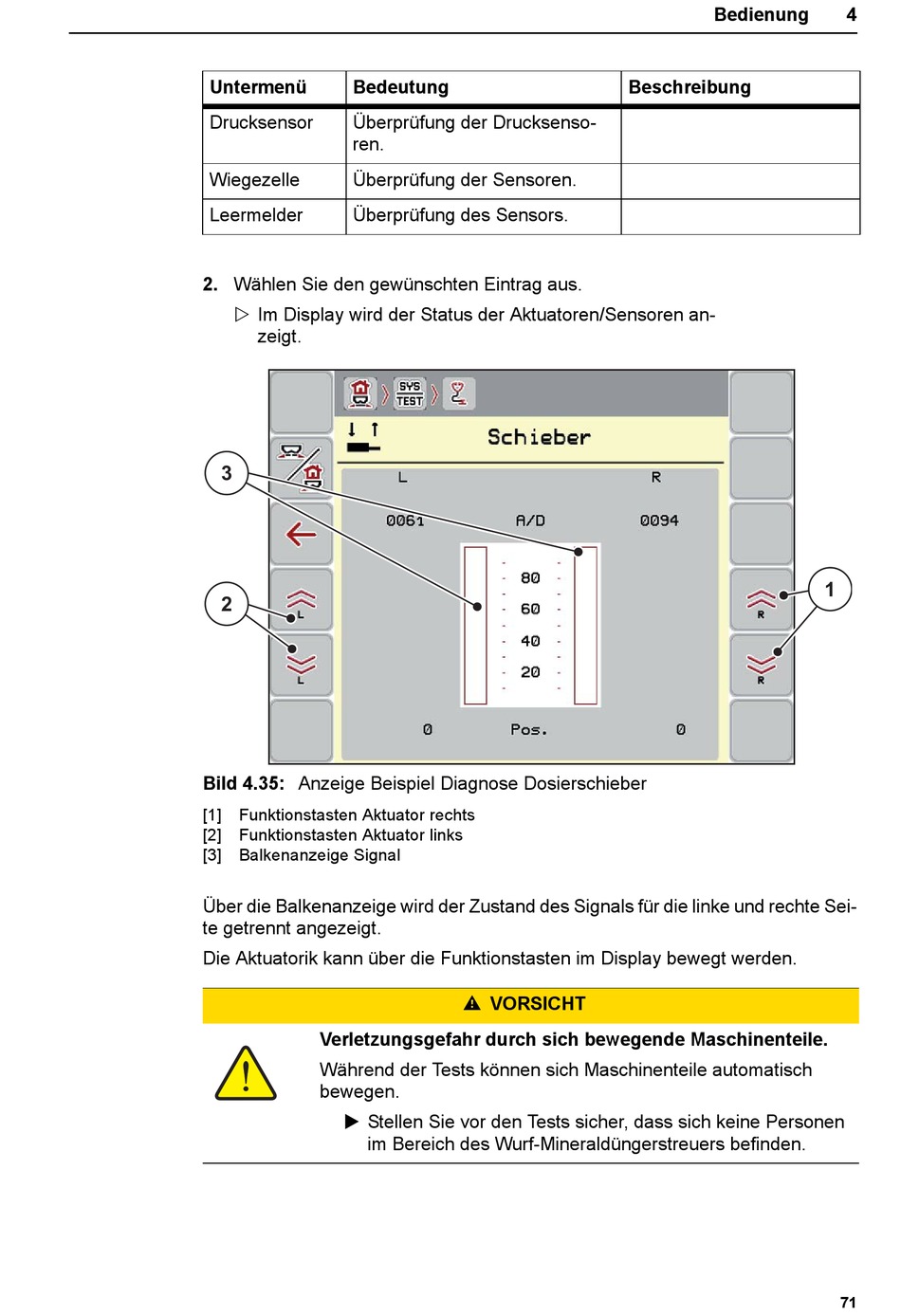 Bedienung 4

| Untermenü | Bedeutung | Beschreibung |
|---|---|---|
| Drucksensor | Überprüfung der Drucksensoren. | |
| Wiegezelle | Überprüfung der Sensoren. | |
| Leermelder | Überprüfung des Sensors. | |

2. Wählen Sie den gewünschten Eintrag aus.

▷ Im Display wird der Status der Aktuatoren/Sensoren anzeigt.

SYS TEST

Schieber

L R

0061 A/D 0094

80
60
40
20

0 Pos. 0

L L R R

3 2 1

Bild 4.35: Anzeige Beispiel Diagnose Dosierschieber

[1] Funktionstasten Aktuator rechts
[2] Funktionstasten Aktuator links
[3] Balkenanzeige Signal

Über die Balkenanzeige wird der Zustand des Signals für die linke und rechte Seite getrennt angezeigt.

Die Aktuatorik kann über die Funktionstasten im Display bewegt werden.

VORSICHT

Verletzungsgefahr durch sich bewegende Maschinenteile.

Während der Tests können sich Maschinenteile automatisch bewegen.

▶ Stellen Sie vor den Tests sicher, dass sich keine Personen im Bereich des Wurf-Mineraldüngerstreuers befinden.

71