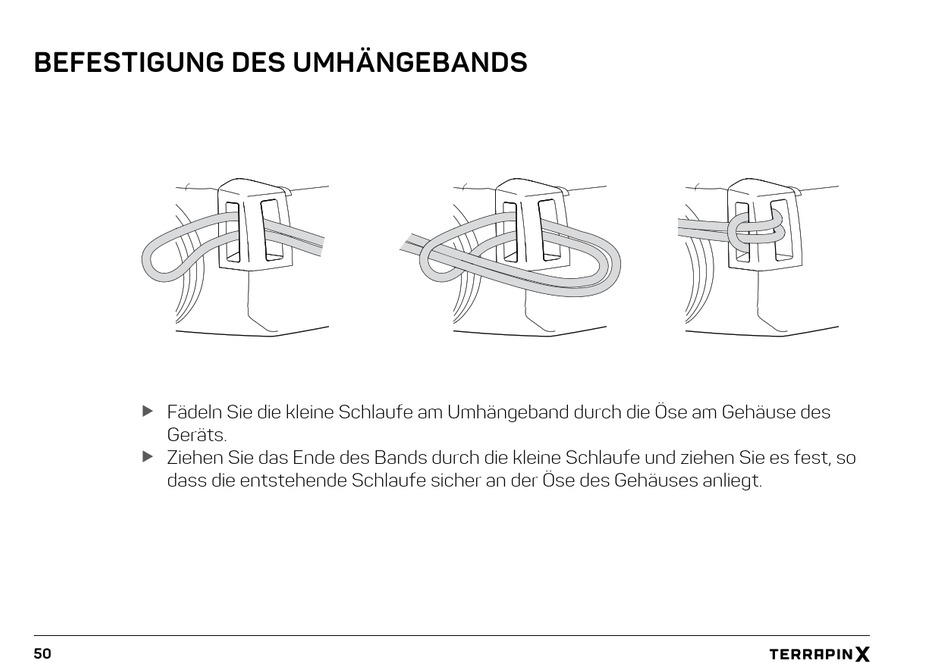 BEFESTIGUNG DES UMHÄNGEBANDS

▶ Fädeln Sie die kleine Schlaufe am Umhängeband durch die Öse am Gehäuse des Geräts.
▶ Ziehen Sie das Ende des Bands durch die kleine Schlaufe und ziehen Sie es fest, so dass die entstehende Schlaufe sicher an der Öse des Gehäuses anliegt.

50

TERRAPIN X