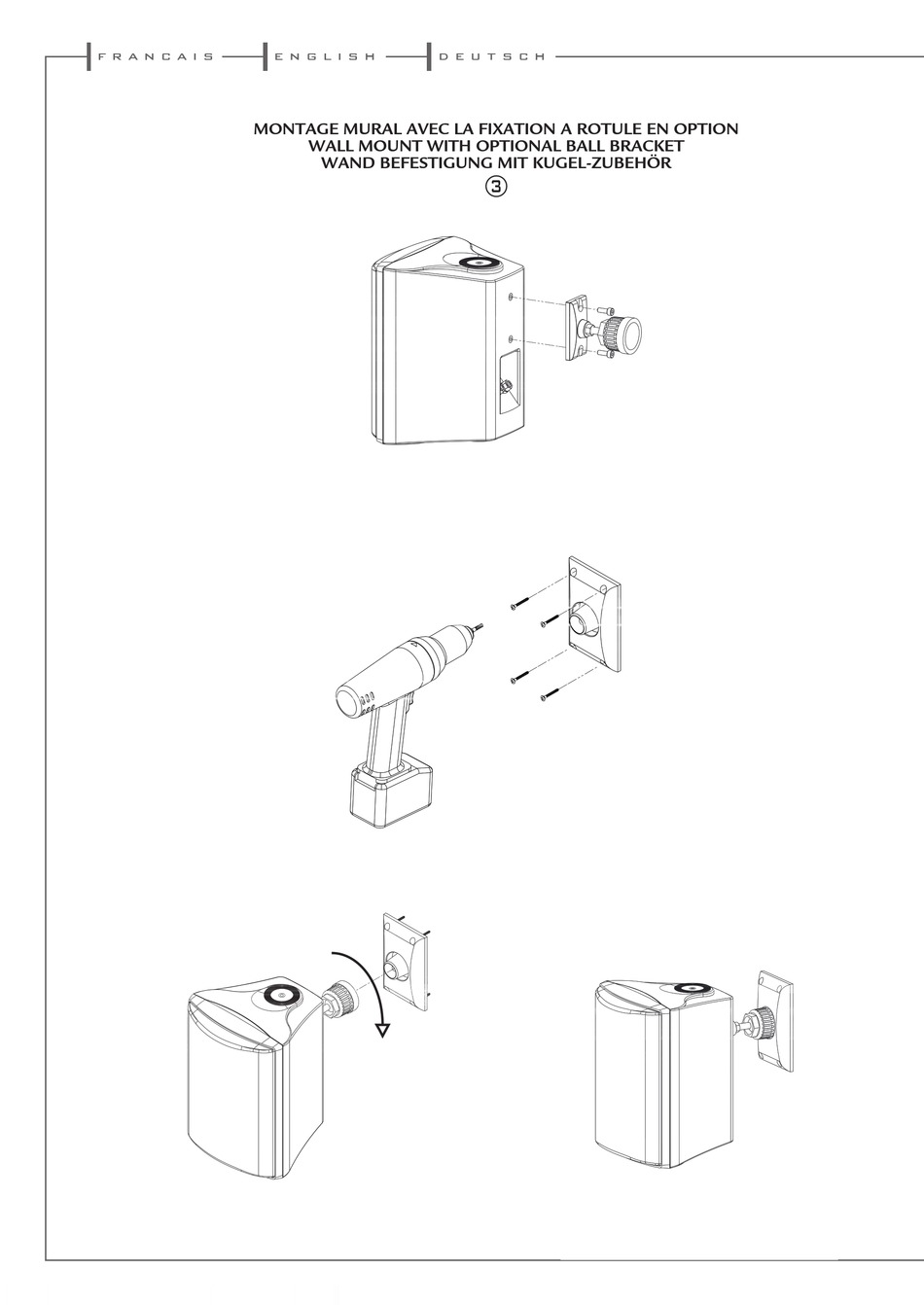 FRANCAIS ENGLISH DEUTSCH

MONTAGE MURAL AVEC LA FIXATION A ROTULE EN OPTION
WALL MOUNT WITH OPTIONAL BALL BRACKET
WAND BEFESTIGUNG MIT KUGEL-ZUBEHÖR
③