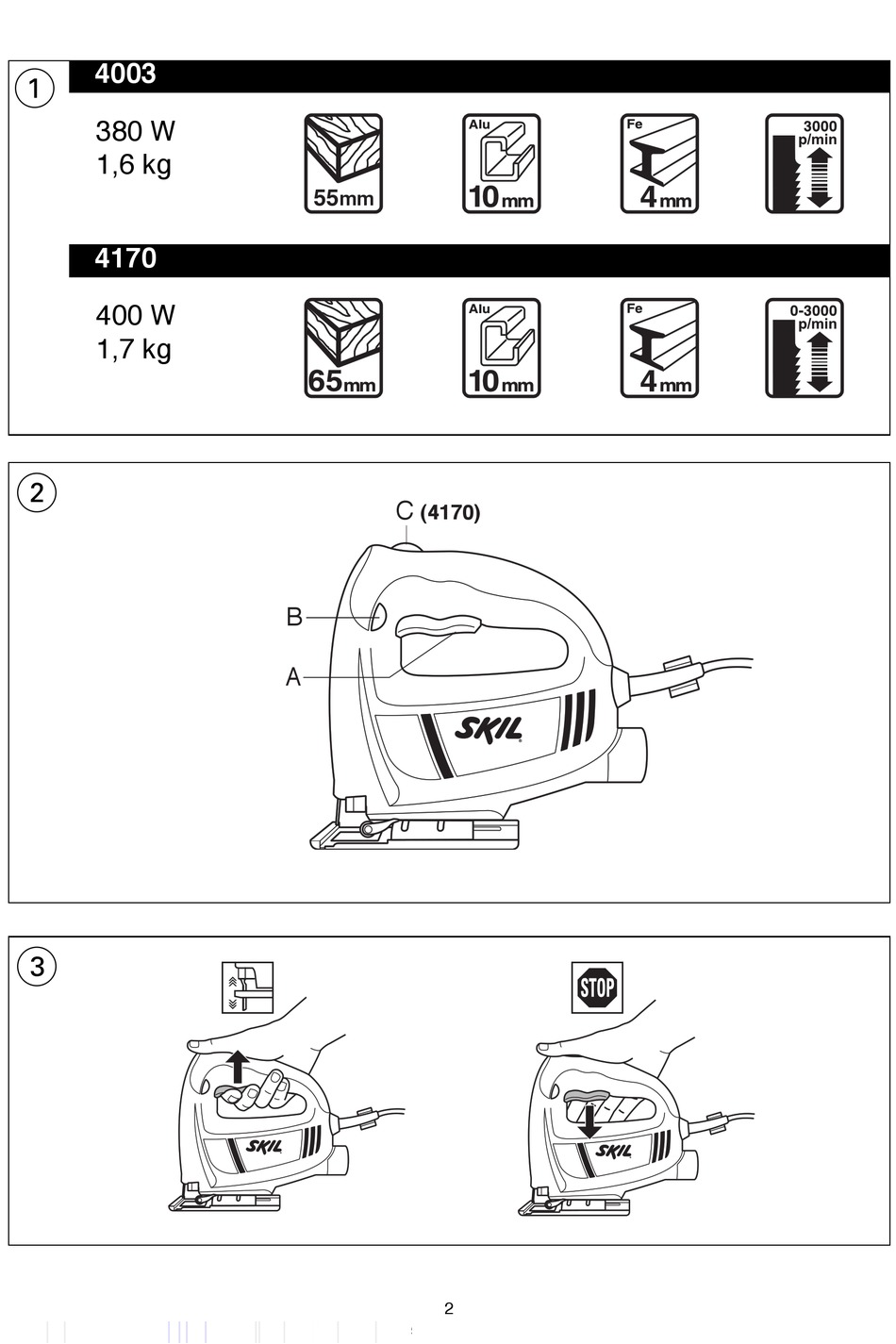 1

4003

380 W
1,6 kg

55mm

Alu
10mm

Fe
4mm

3000 p/min

4170

400 W
1,7 kg

65mm

Alu
10mm

Fe
4mm

0-3000 p/min

2

C (4170)

B

A

SKIL

3

SKIL

STOP

SKIL

2