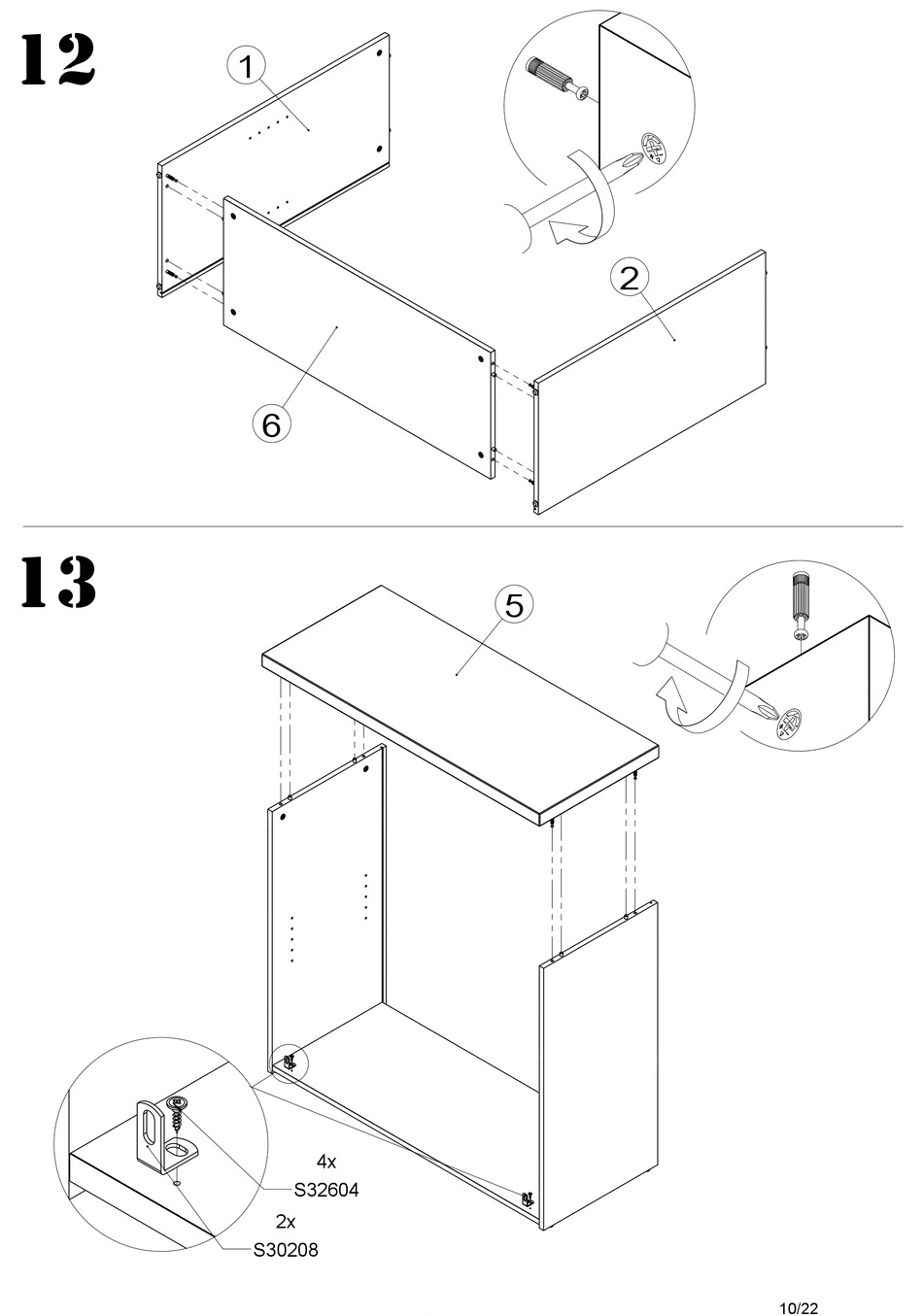 12

1

2

6

13

5

4x

S32604

2x

S30208

10/22