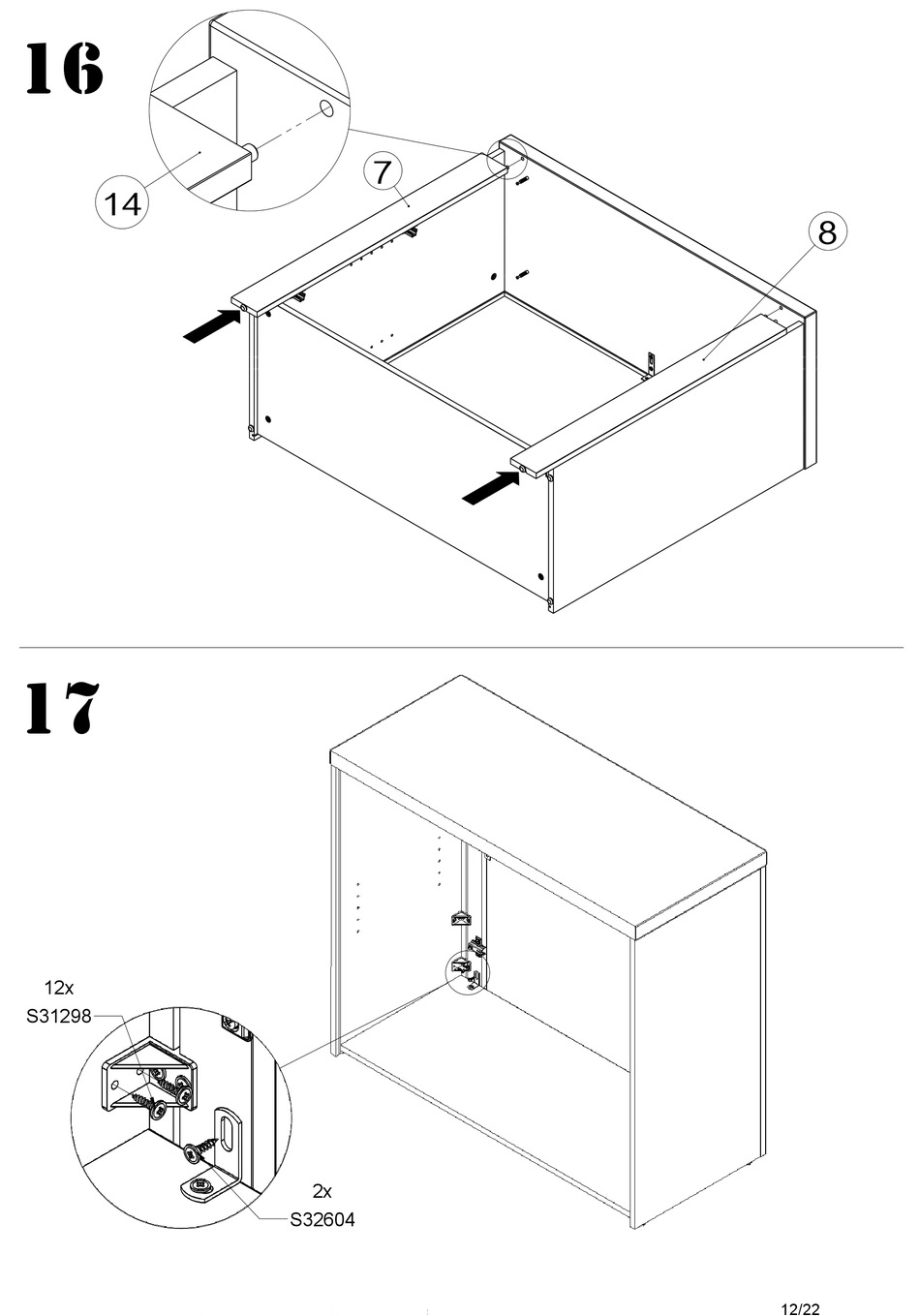 16

14

7

8

17

12x
S31298

2x
S32604

12/22