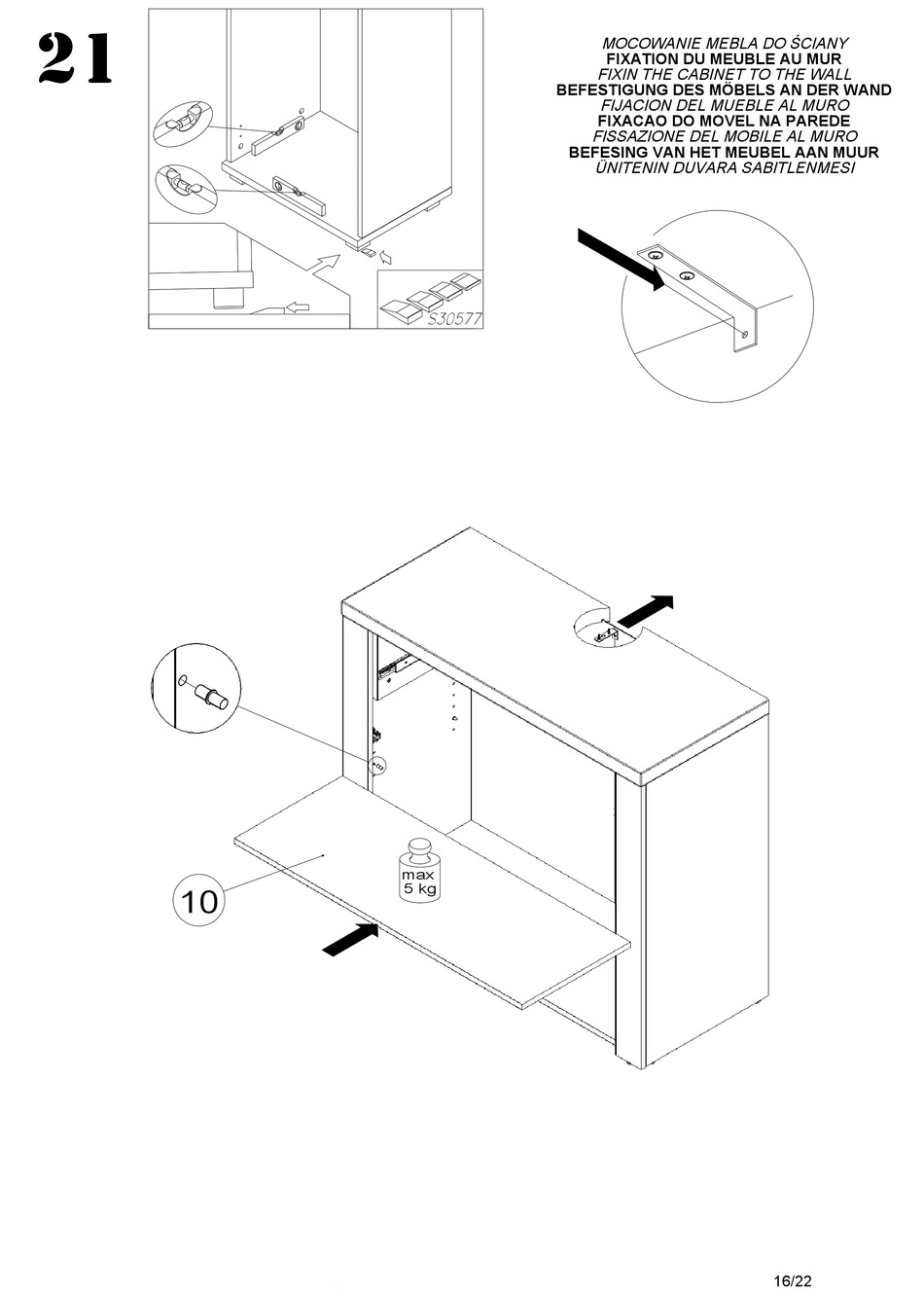 21

S30577

MOCOWANIE MEBLA DO ŚCIANY
FIXATION DU MEUBLE AU MUR
FIXIN THE CABINET TO THE WALL
BEFESTIGUNG DES MÖBELS AN DER WAND
FIJACION DEL MUEBLE AL MURO
FIXACAO DO MOVEL NA PAREDE
FISSAZIONE DEL MOBILE AL MURO
BEFESING VAN HET MEUBEL AAN MUUR
ÜNITENIN DUVARA SABITLENMESI

10

max
5 kg

16/22