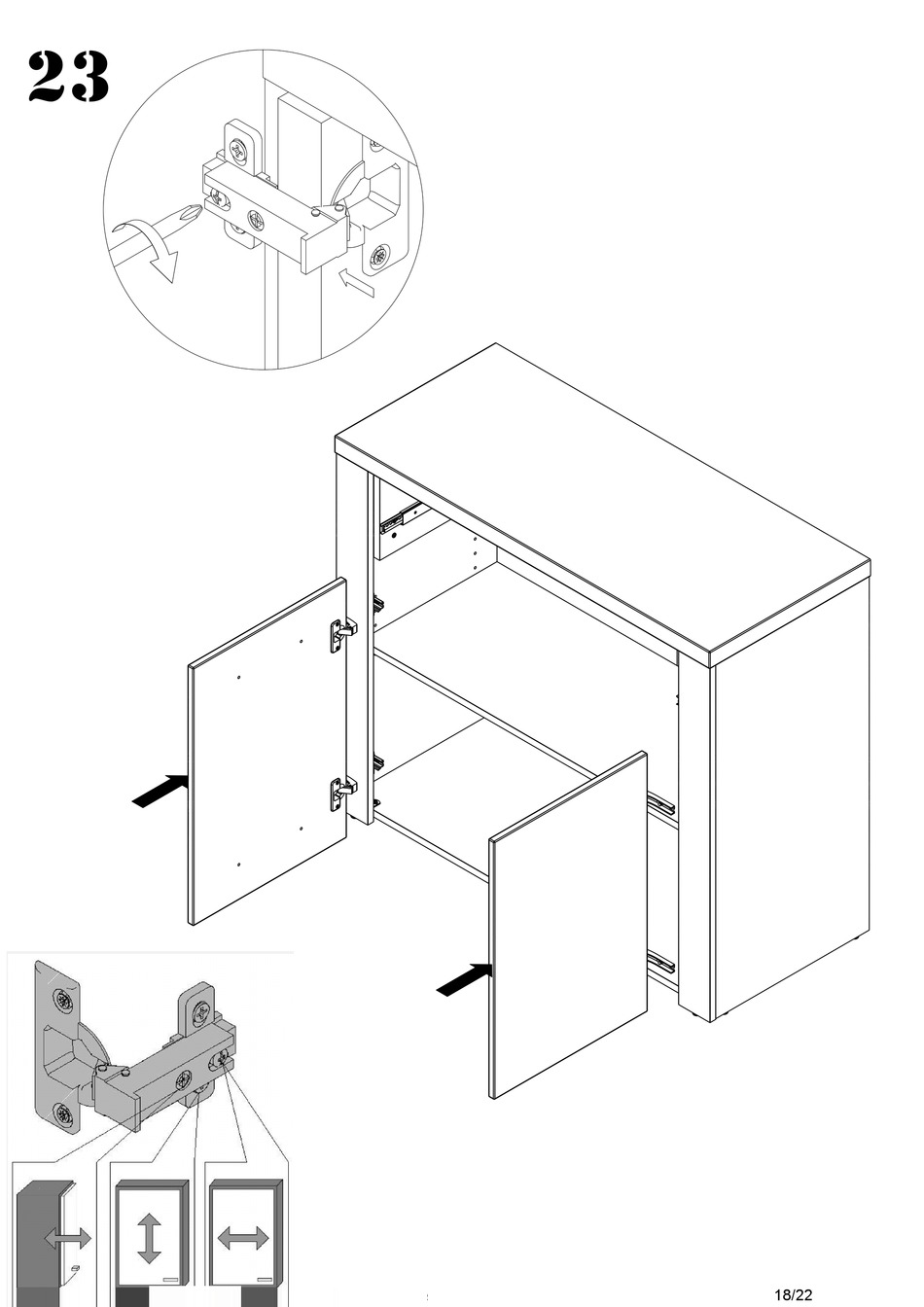 23

18/22