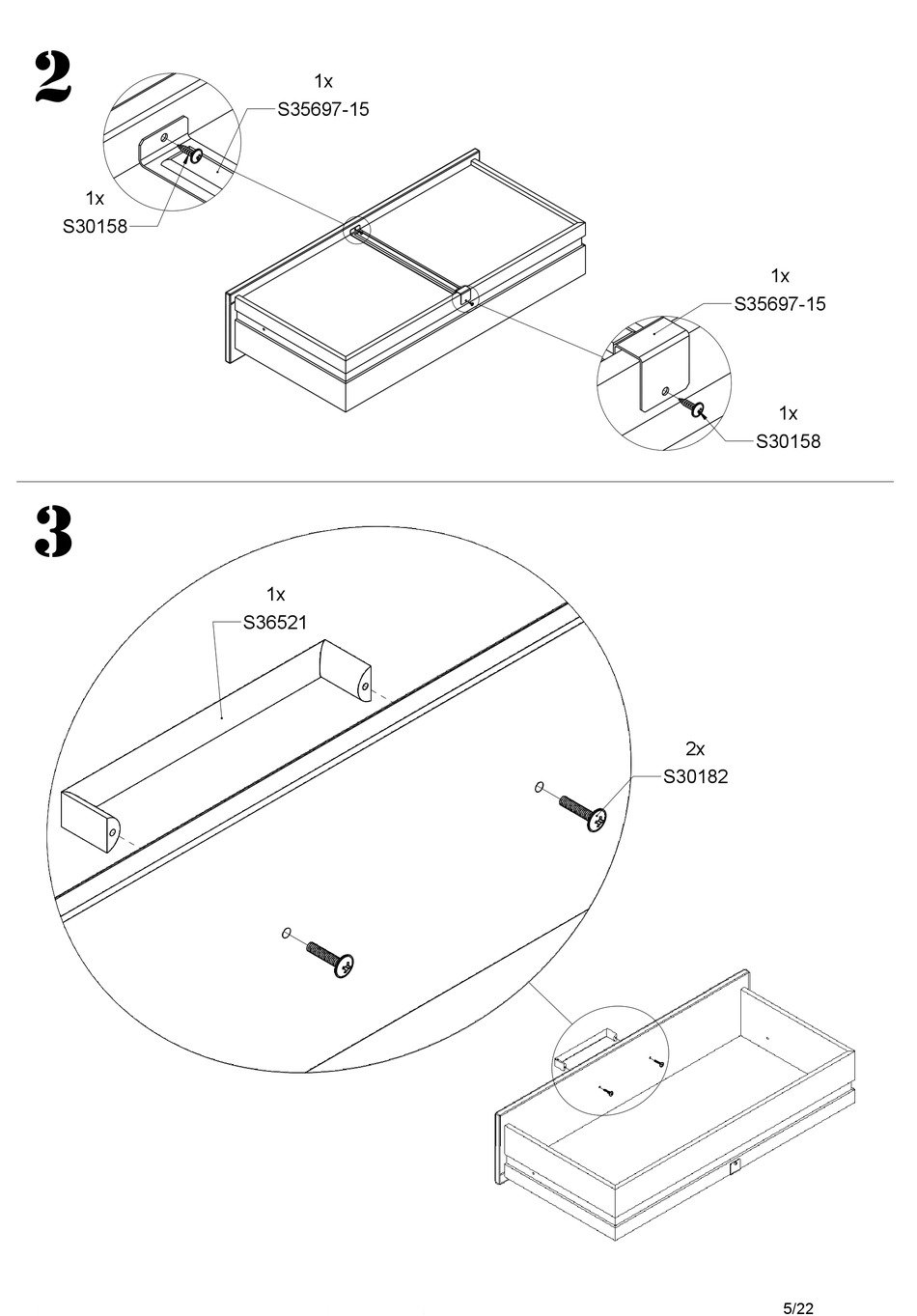 2

1x
S35697-15

1x
S30158

1x
S35697-15

1x
S30158

3

1x
S36521

2x
S30182

5/22