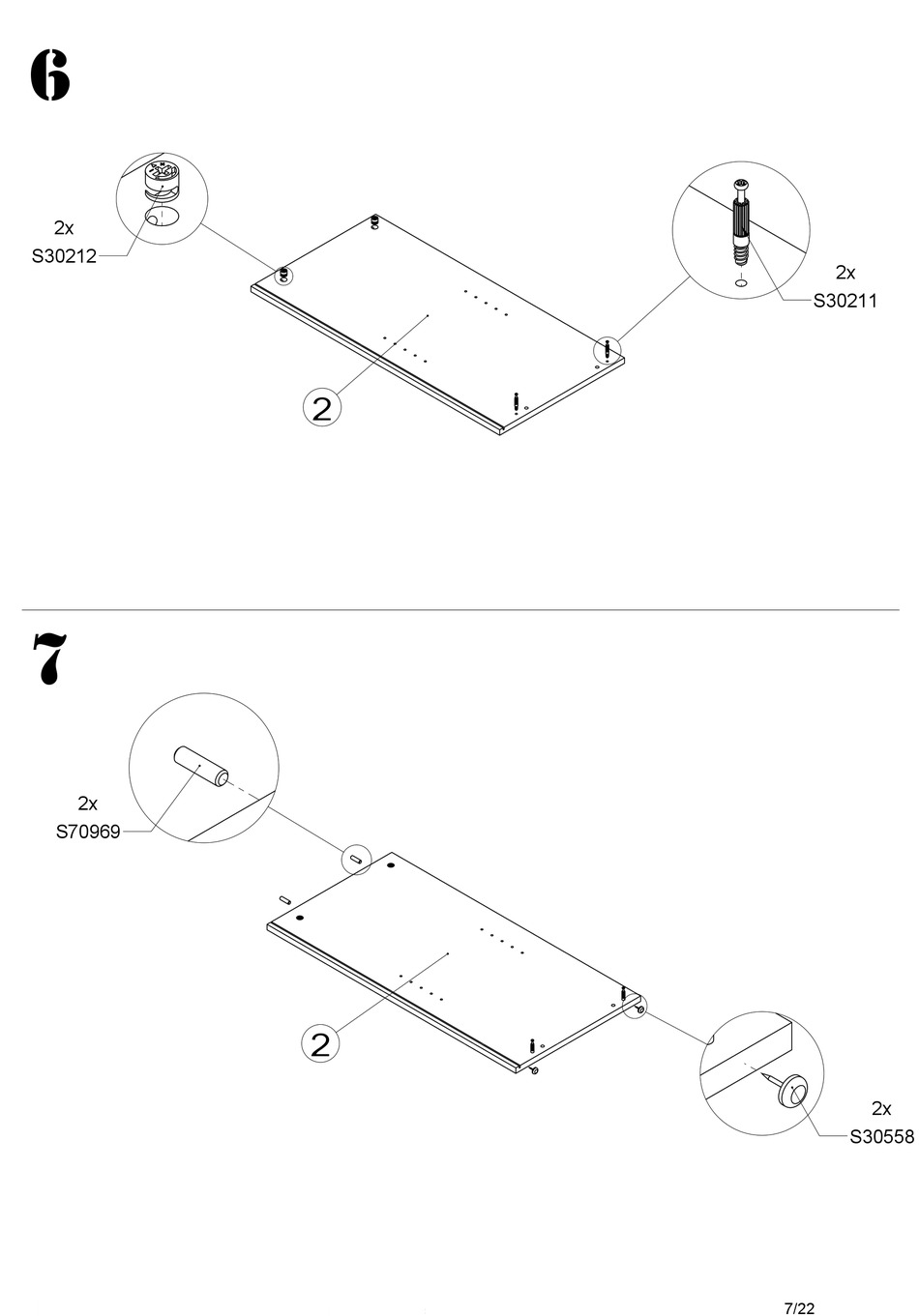 6

2x
S30212

2x
S30211

2

7

2x
S70969

2

2x
S30558

7/22