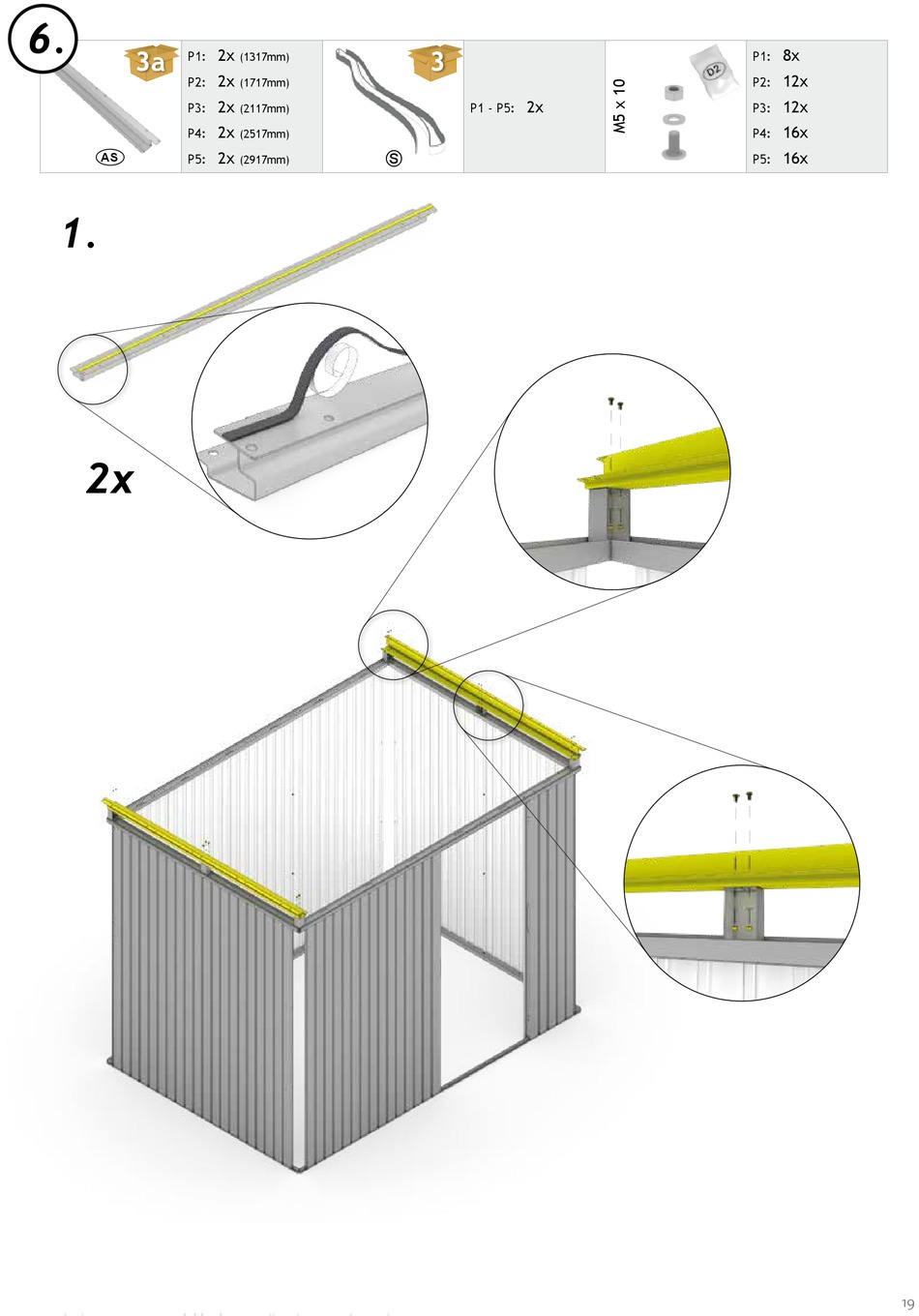 6.

3a

AS

P1: 2x (1317mm)
P2: 2x (1717mm)
P3: 2x (2117mm)
P4: 2x (2517mm)
P5: 2x (2917mm)

3

S

P1 - P5: 2x

M5 x 10

D2

P1: 8x
P2: 12x
P3: 12x
P4: 16x
P5: 16x

1.

2x

19