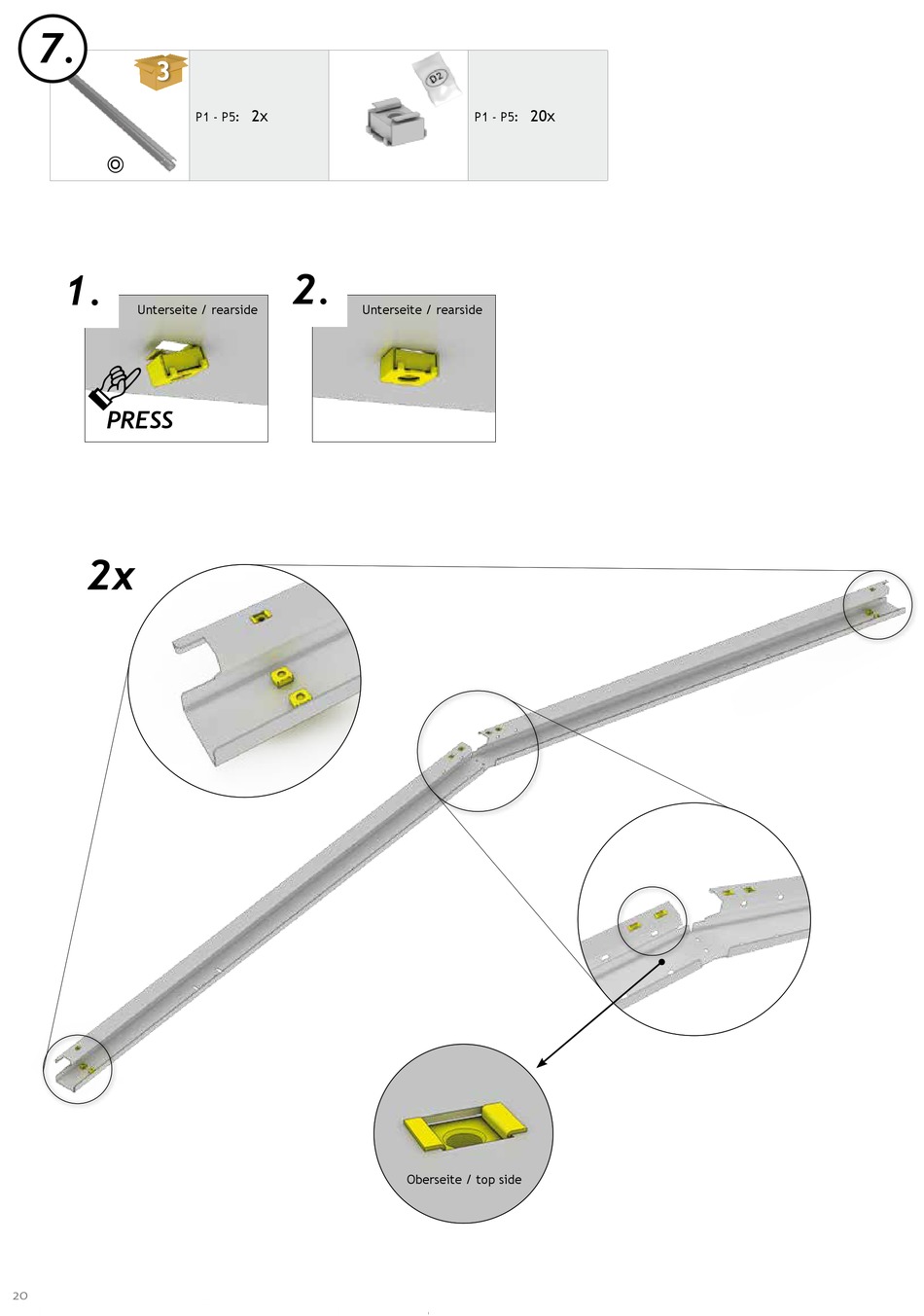 7.

3

P1 - P5: 2x

D2

P1 - P5: 20x

1.

Unterseite / rearside

PRESS

2.

Unterseite / rearside

2x

Oberseite / top side

20