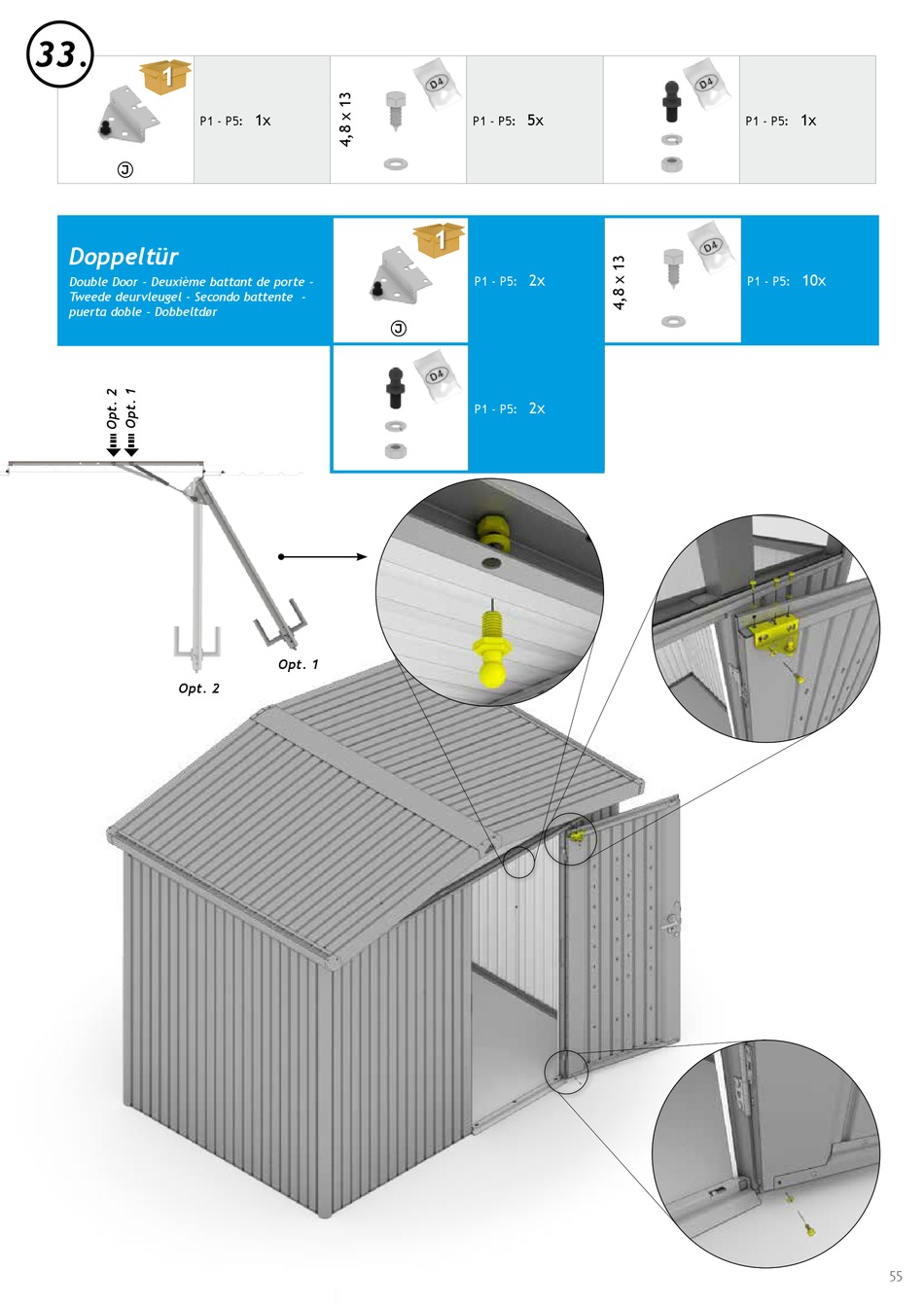 33.

1

J

P1 - P5: 1x

4,8 x 13

D4

P1 - P5: 5x

D4

P1 - P5: 1x

Doppeltür

Double Door - Deuxième battant de porte - Tweede deurvleugel - Secondo battente - puerta doble - Dobbeltdør

1

J

P1 - P5: 2x

4,8 x 13

D4

P1 - P5: 10x

D4

P1 - P5: 2x

Opt. 2 Opt. 1

Opt. 1

Opt. 2

55