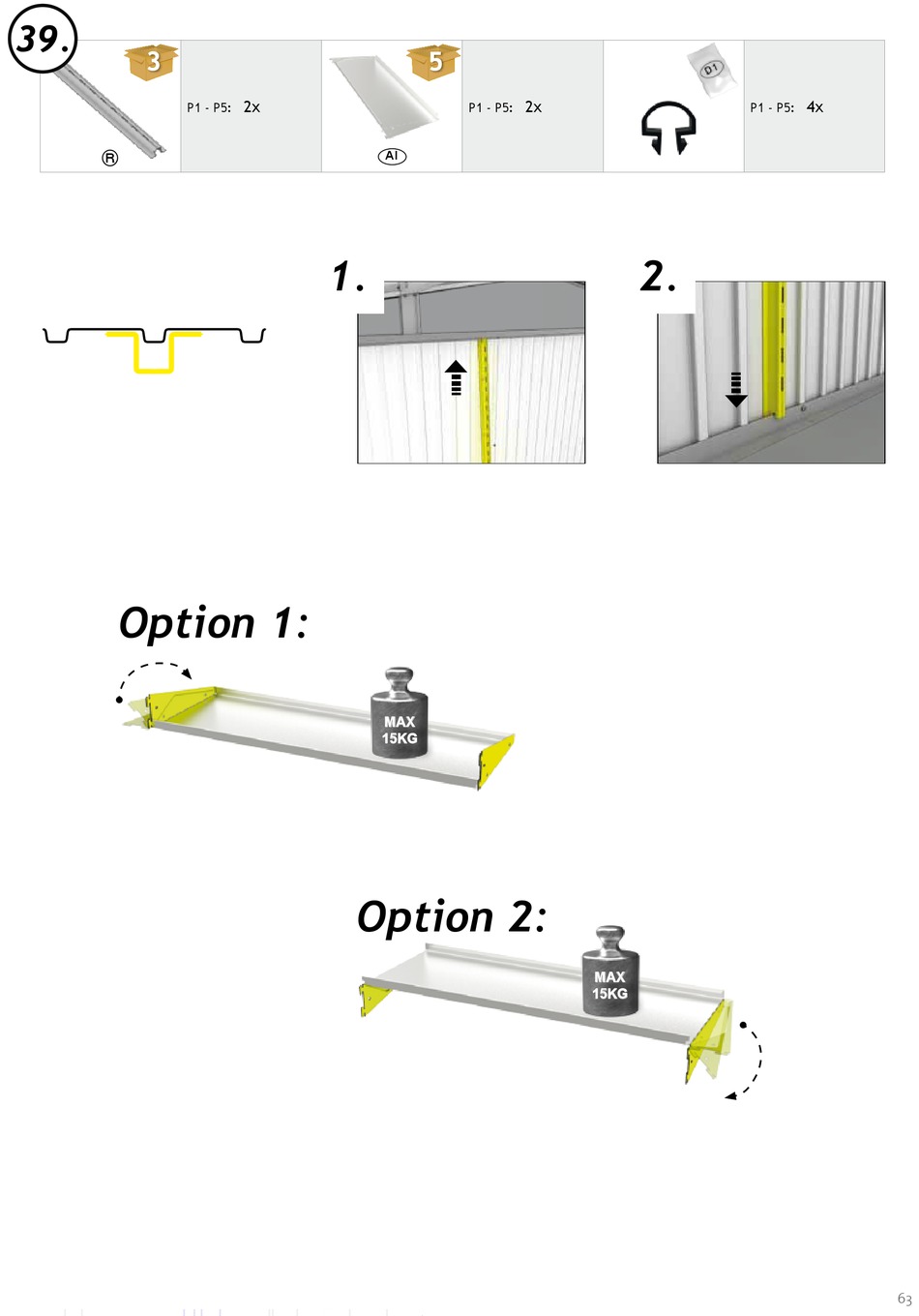 39.

3

R

P1 - P5: 2x

5

AI

P1 - P5: 2x

D1

P1 - P5: 4x

1.

2.

Option 1:

MAX
15KG

Option 2:

MAX
15KG

63