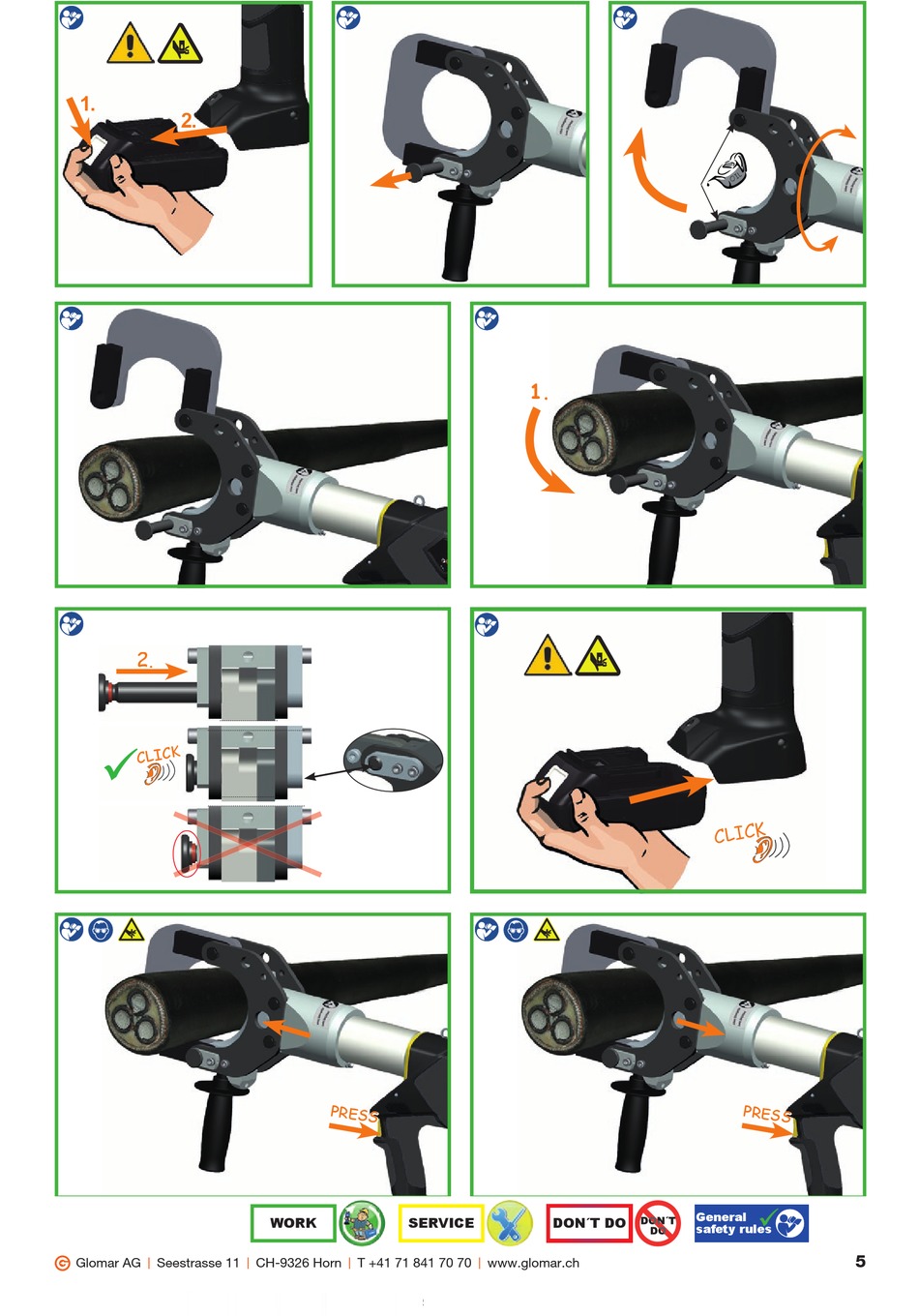 1.

2.

1.

2.

CLICK

CLICK

PRESS

PRESS

WORK

SERVICE

DON´T DO

DON´T DO

General safety rules

Glomar AG | Seestrasse 11 | CH-9326 Horn | T +41 71 841 70 70 | www.glomar.ch

5