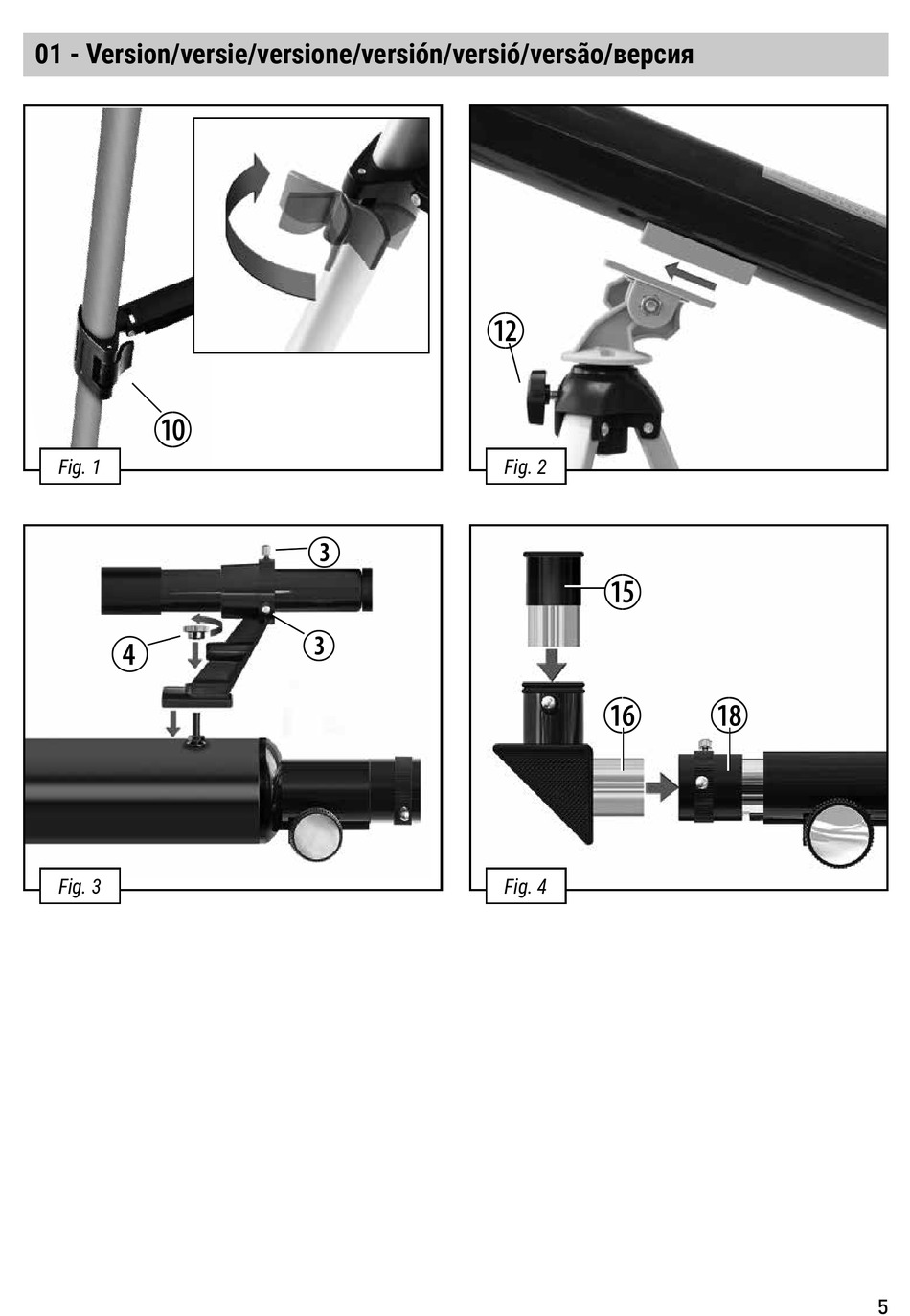 01 - Version/versie/versione/versión/versió/versão/версия

10

Fig. 1

12

Fig. 2

3

4

3

Fig. 3

15

16

18

Fig. 4

5