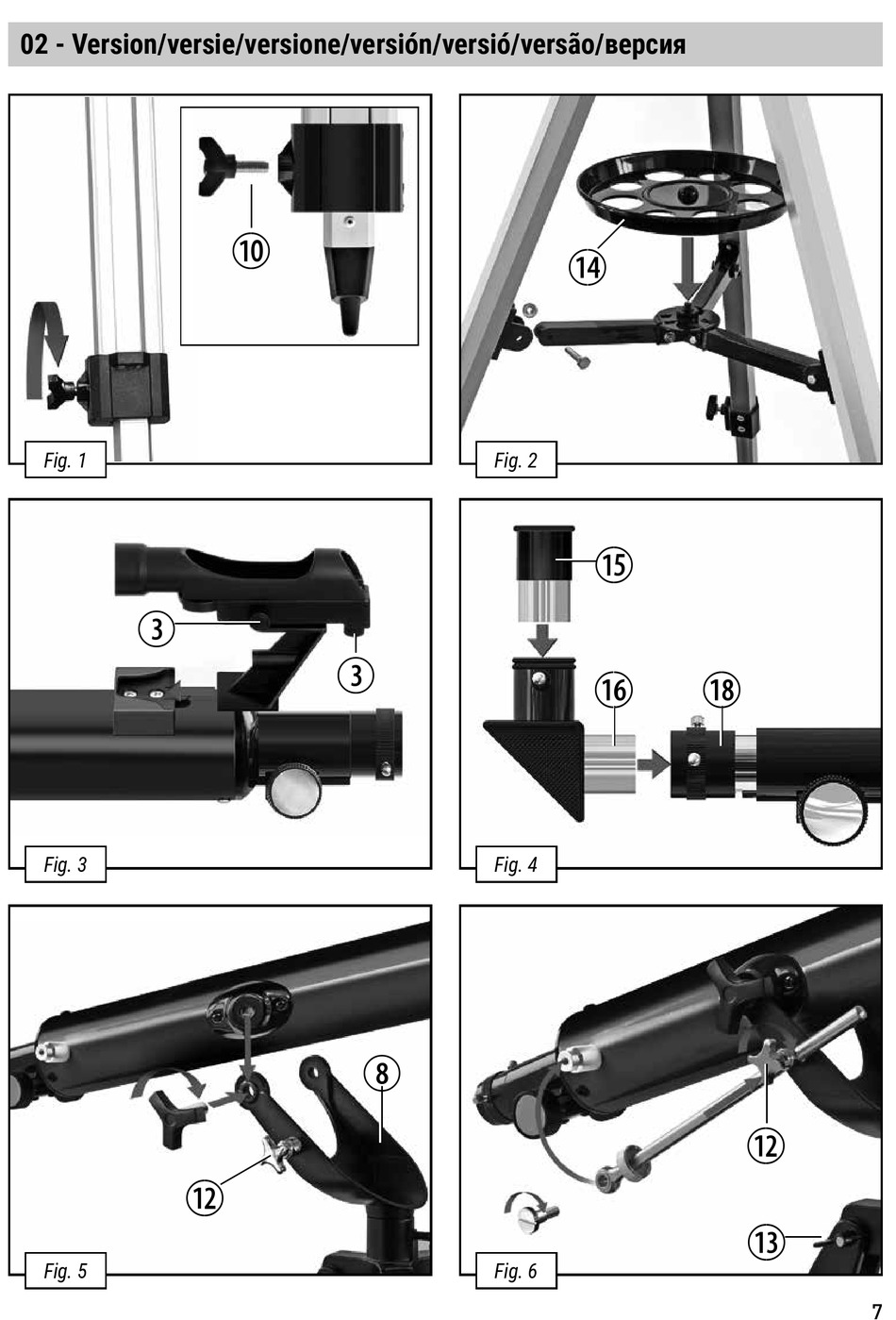 02 - Version/versie/versione/versión/versió/versão/версия

10

Fig. 1

14

Fig. 2

3

3

Fig. 3

15

16

18

Fig. 4

8

12

Fig. 5

12

13

Fig. 6

7