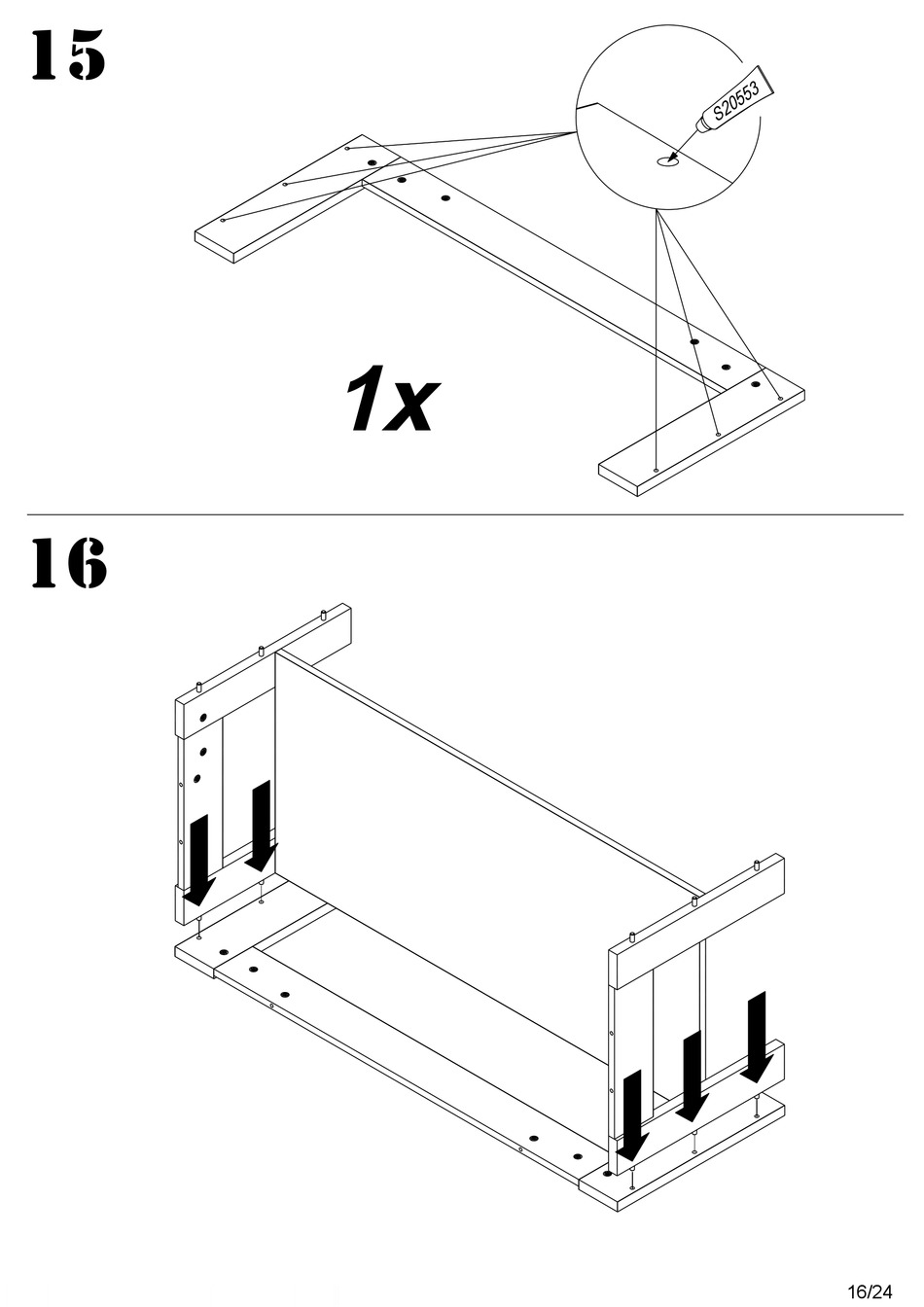 15

S20553

1x

16

16/24