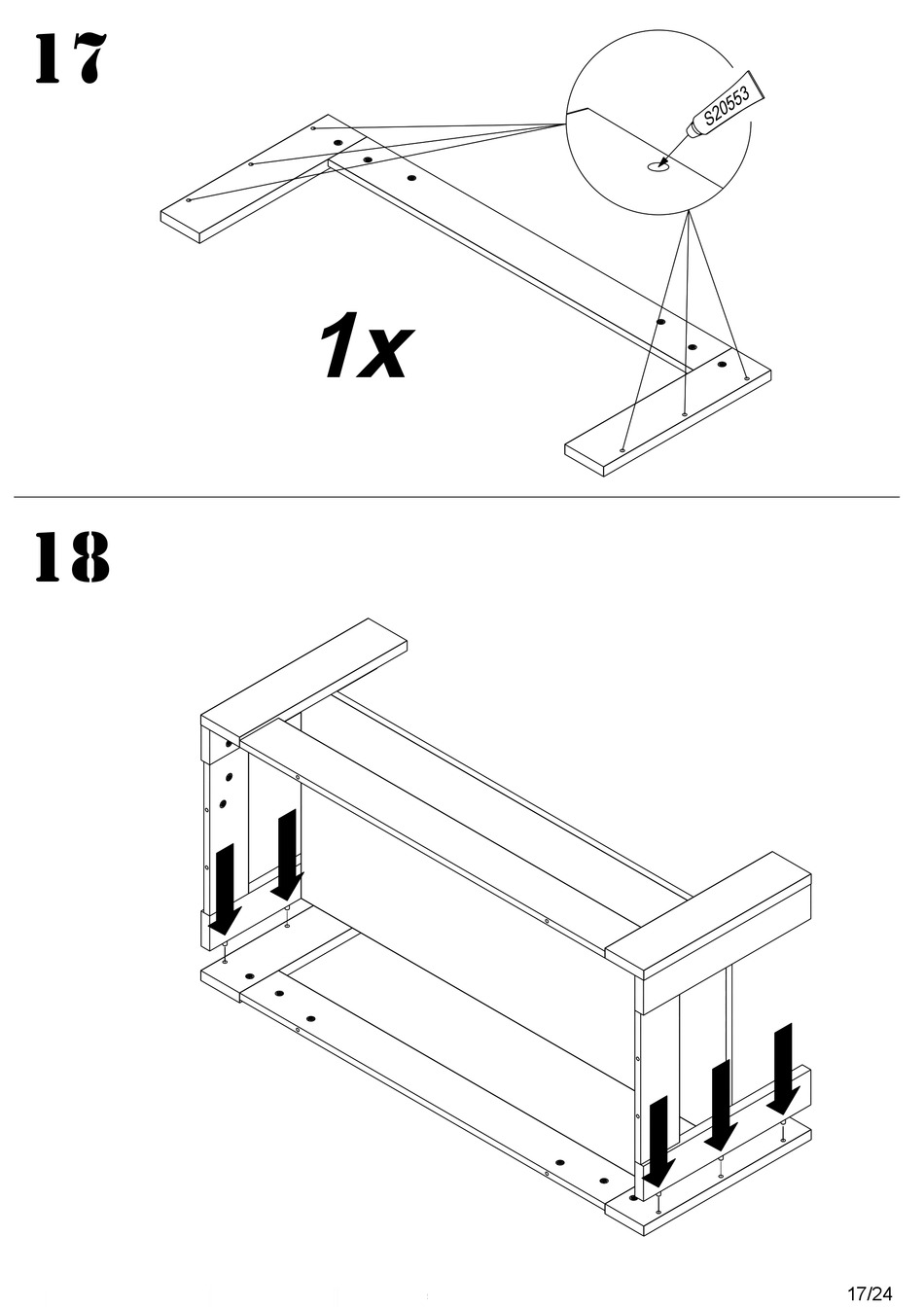 17

S20553

1x

18

17/24