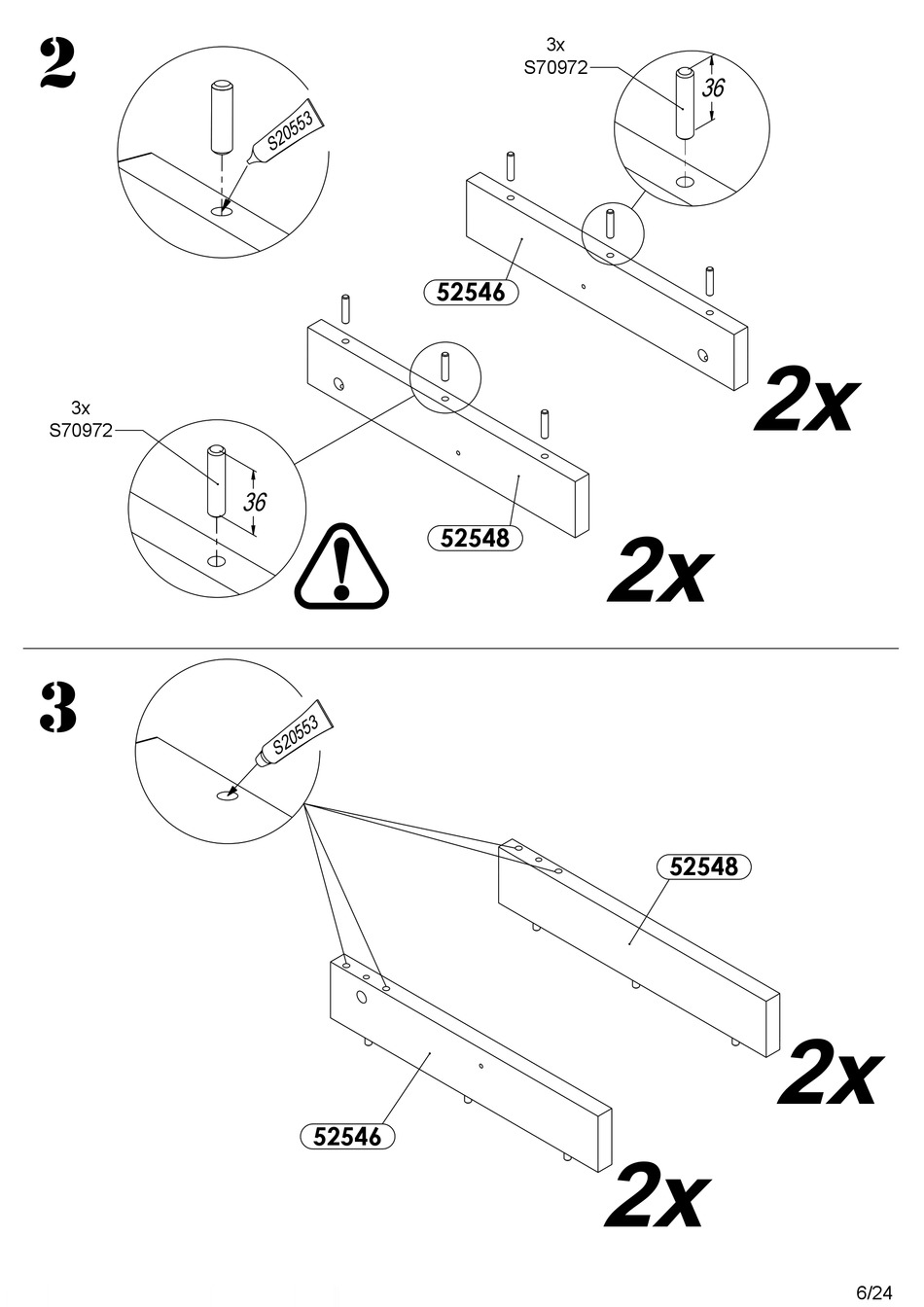 2

S20553

3x
S70972

36

52546

2x

3x
S70972

36

52548

2x

3

S20553

52548

2x

52546

2x

6/24