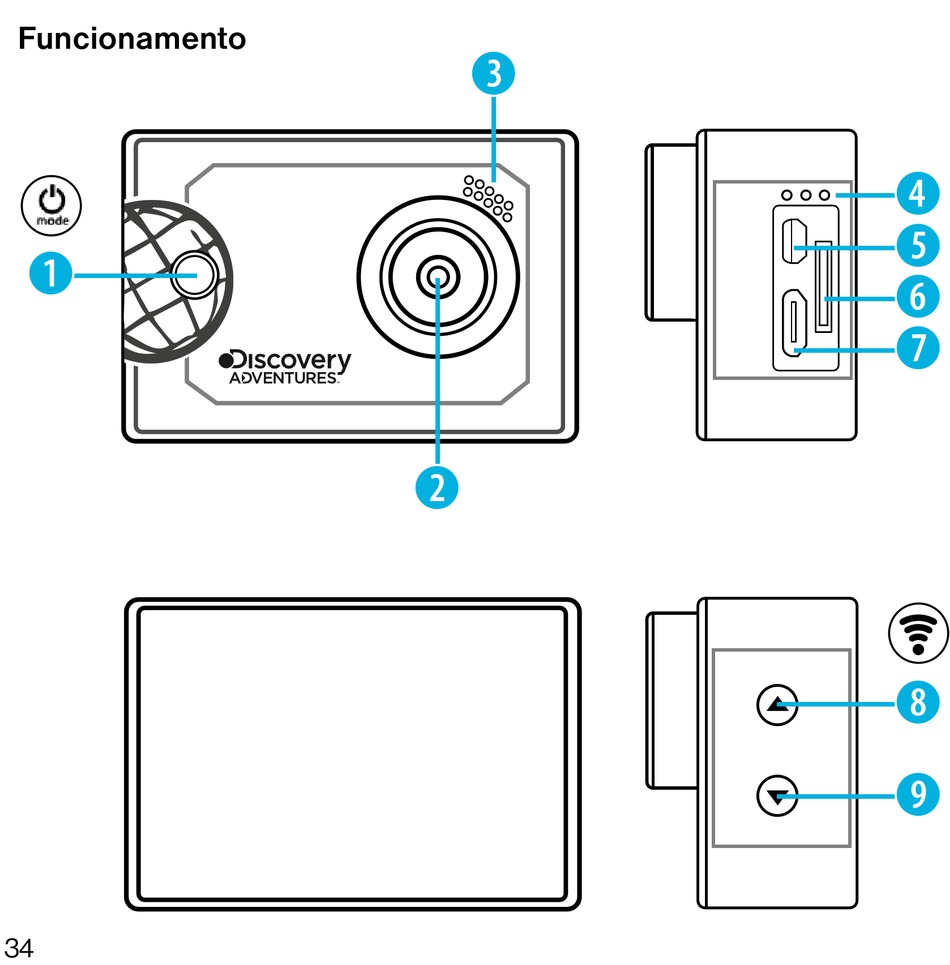 Funcionamento

3

mode

1

Discovery
ADVENTURES

2

4
5
6
7

8
9

34