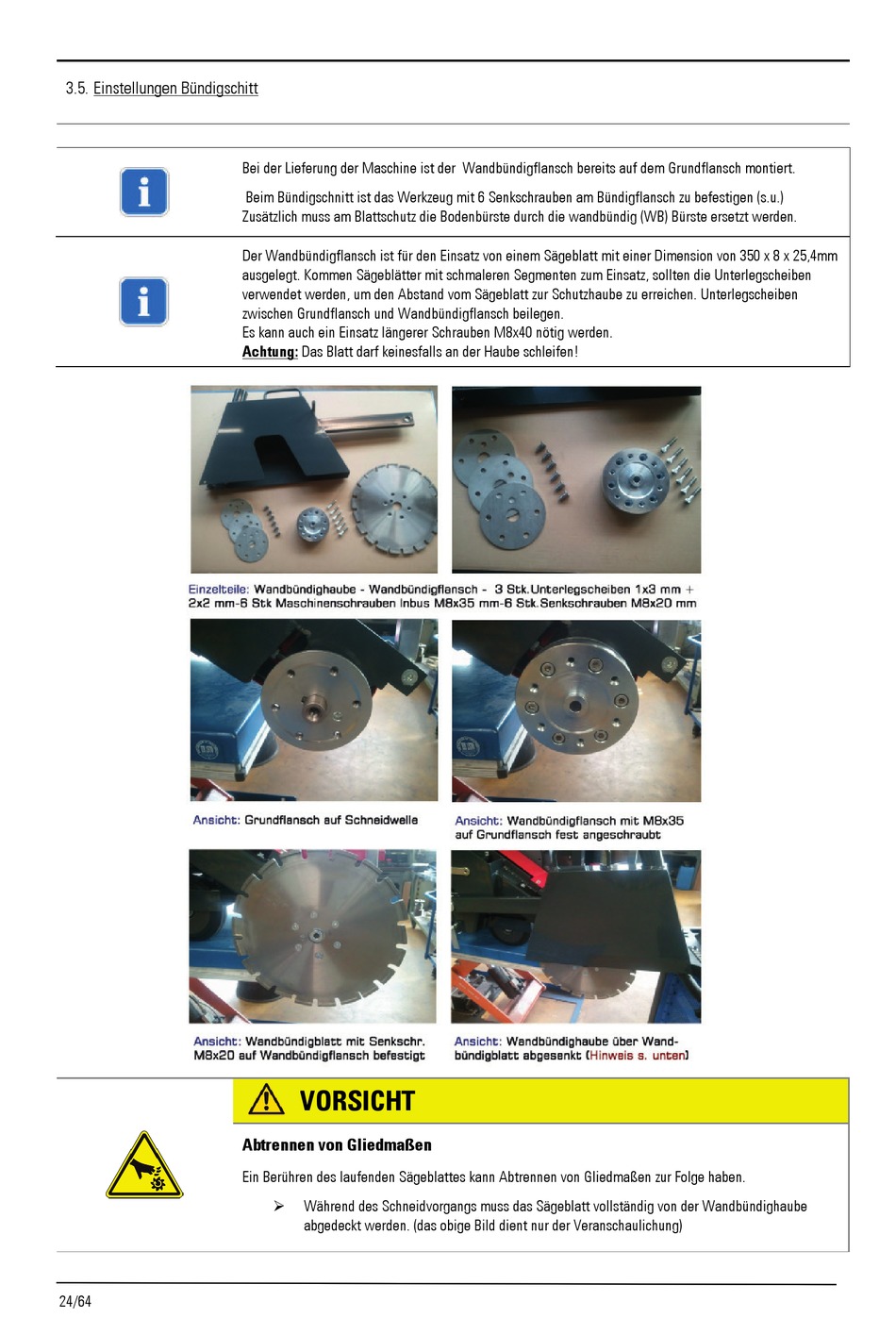 3.5. Einstellungen Bündigschitt

Bei der Lieferung der Maschine ist der Wandbündigflansch bereits auf dem Grundflansch montiert.

Beim Bündigschnitt ist das Werkzeug mit 6 Senkschrauben am Bündigflansch zu befestigen (s.u.) Zusätzlich muss am Blattschutz die Bodenbürste durch die wandbündig (WB) Bürste ersetzt werden.

Der Wandbündigflansch ist für den Einsatz von einem Sägeblatt mit einer Dimension von 350 x 8 x 25,4mm ausgelegt. Kommen Sägeblätter mit schmaleren Segmenten zum Einsatz, sollten die Unterlegscheiben verwendet werden, um den Abstand vom Sägeblatt zur Schutzhaube zu erreichen. Unterlegscheiben zwischen Grundflansch und Wandbündigflansch beilegen.
Es kann auch ein Einsatz längerer Schrauben M8x40 nötig werden.
Achtung: Das Blatt darf keinesfalls an der Haube schleifen!

Einzelteile: Wandbündighaube - Wandbündigflansch - 3 Stk.Unterlegscheiben 1x3 mm + 2x2 mm-6 Stk Maschinenschrauben Inbus M8x35 mm-6 Stk.Senkschrauben M8x20 mm

Ansicht: Grundflansch auf Schneidwelle

Ansicht: Wandbündigflansch mit M8x35 auf Grundflansch fest angeschraubt

Ansicht: Wandbündigblatt mit Senkschr. M8x20 auf Wandbündigflansch befestigt

Ansicht: Wandbündighaube über Wandbündigblatt abgesenkt (Hinweis s. unten)

VORSICHT

Abtrennen von Gliedmaßen

Ein Berühren des laufenden Sägeblattes kann Abtrennen von Gliedmaßen zur Folge haben.

➢ Während des Schneidvorgangs muss das Sägeblatt vollständig von der Wandbündighaube abgedeckt werden. (das obige Bild dient nur der Veranschaulichung)

24/64