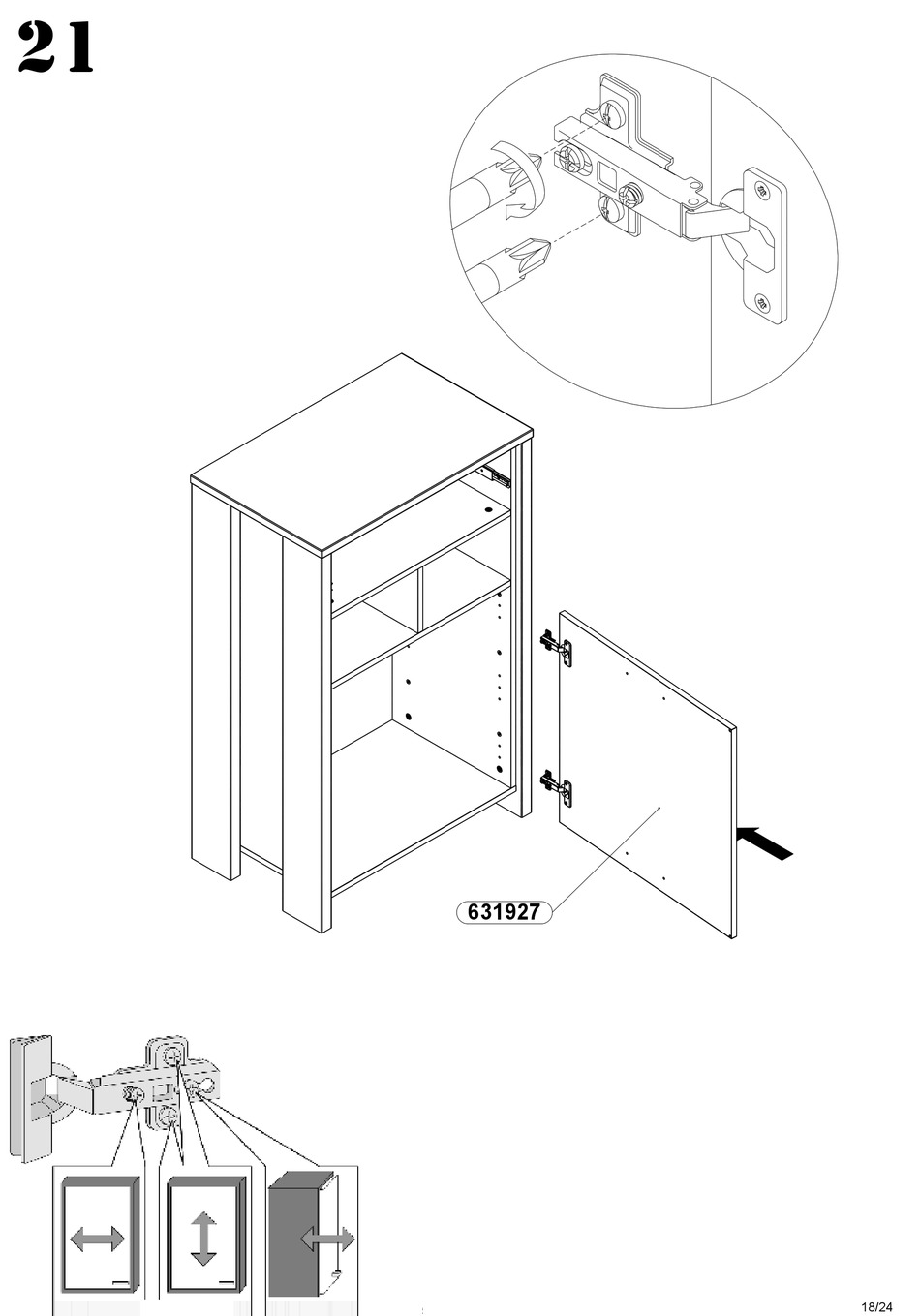 21

631927

18/24