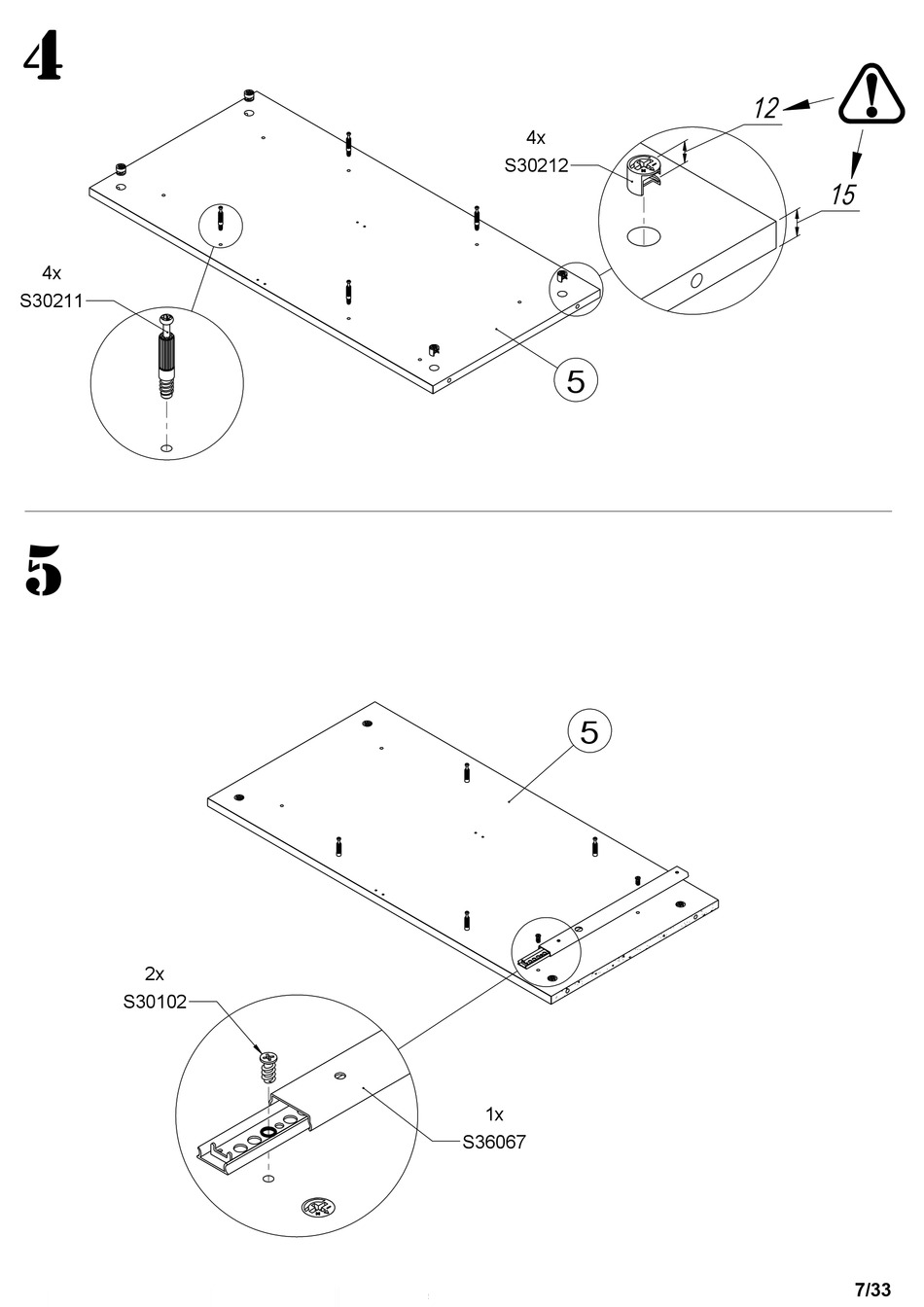 4

4x
S30212

12

15

4x
S30211

5

5

5

2x
S30102

1x
S36067

7/33