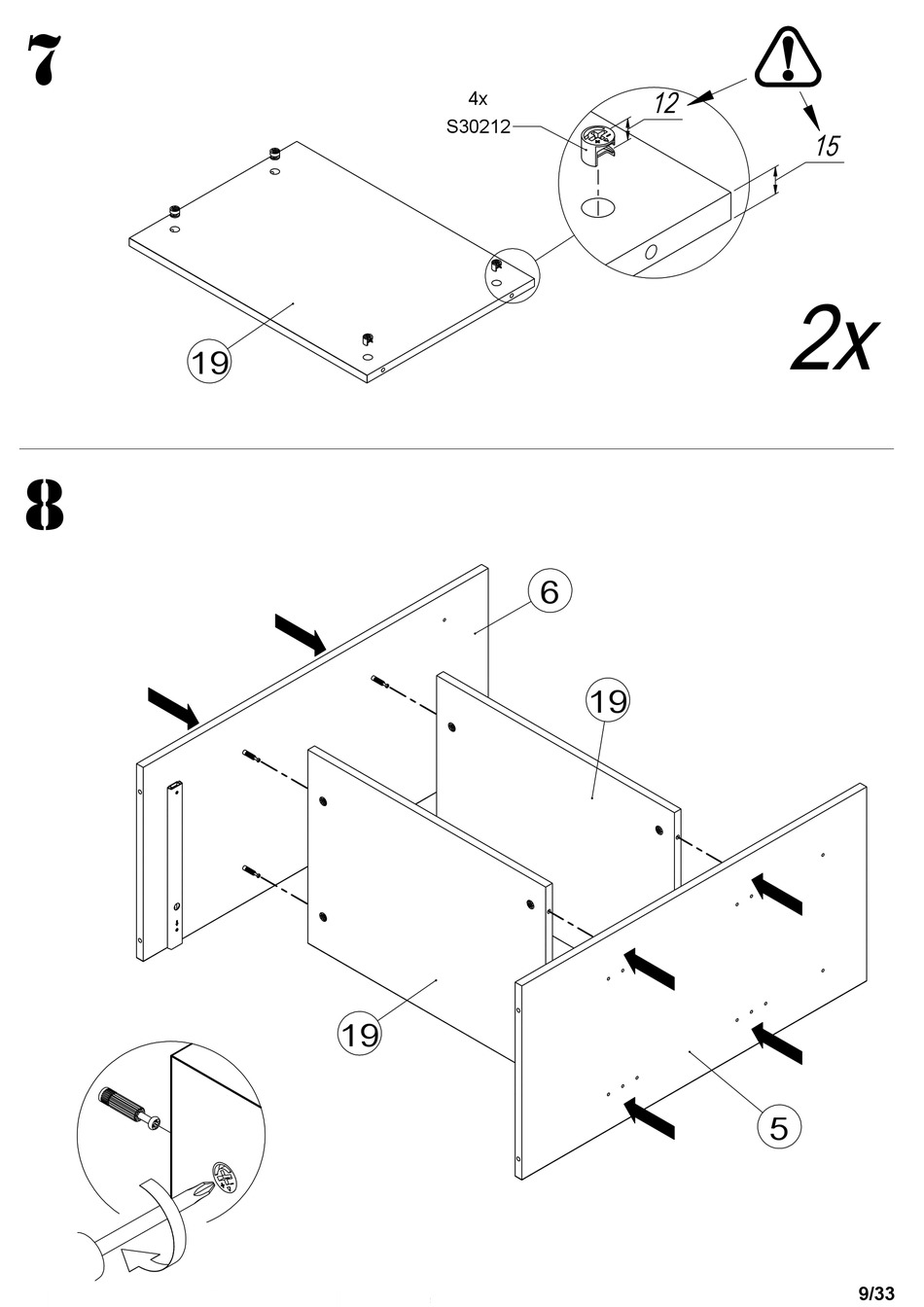 7

4x
S30212

12

15

19

2x

8

6

19

19

5

9/33