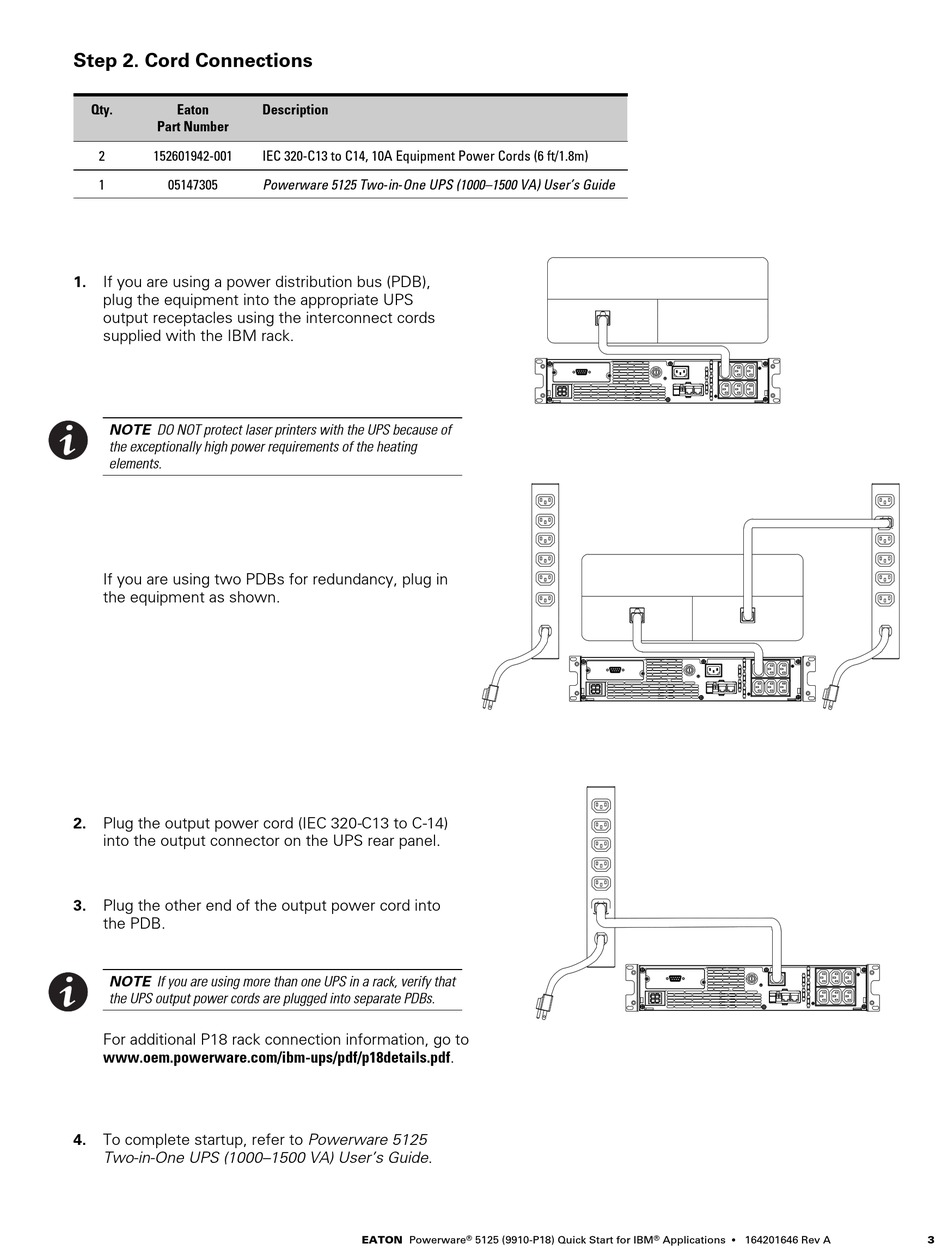 Step 2. Cord Connections

| Qty. | Eaton Part Number | Description |
|---|---|---|
| 2 | 152601942-001 | IEC 320-C13 to C14, 10A Equipment Power Cords (6 ft/1.8m) |
| 1 | 05147305 | Powerware 5125 Two-in-One UPS (1000–1500 VA) User's Guide |

1. If you are using a power distribution bus (PDB), plug the equipment into the appropriate UPS output receptacles using the interconnect cords supplied with the IBM rack.

NOTE DO NOT protect laser printers with the UPS because of the exceptionally high power requirements of the heating elements.

If you are using two PDBs for redundancy, plug in the equipment as shown.

2. Plug the output power cord (IEC 320-C13 to C-14) into the output connector on the UPS rear panel.

3. Plug the other end of the output power cord into the PDB.

NOTE If you are using more than one UPS in a rack, verify that the UPS output power cords are plugged into separate PDBs.

For additional P18 rack connection information, go to www.oem.powerware.com/ibm-ups/pdf/p18details.pdf.

4. To complete startup, refer to Powerware 5125 Two-in-One UPS (1000–1500 VA) User's Guide.

EATON Powerware® 5125 (9910-P18) Quick Start for IBM® Applications • 164201646 Rev A 3