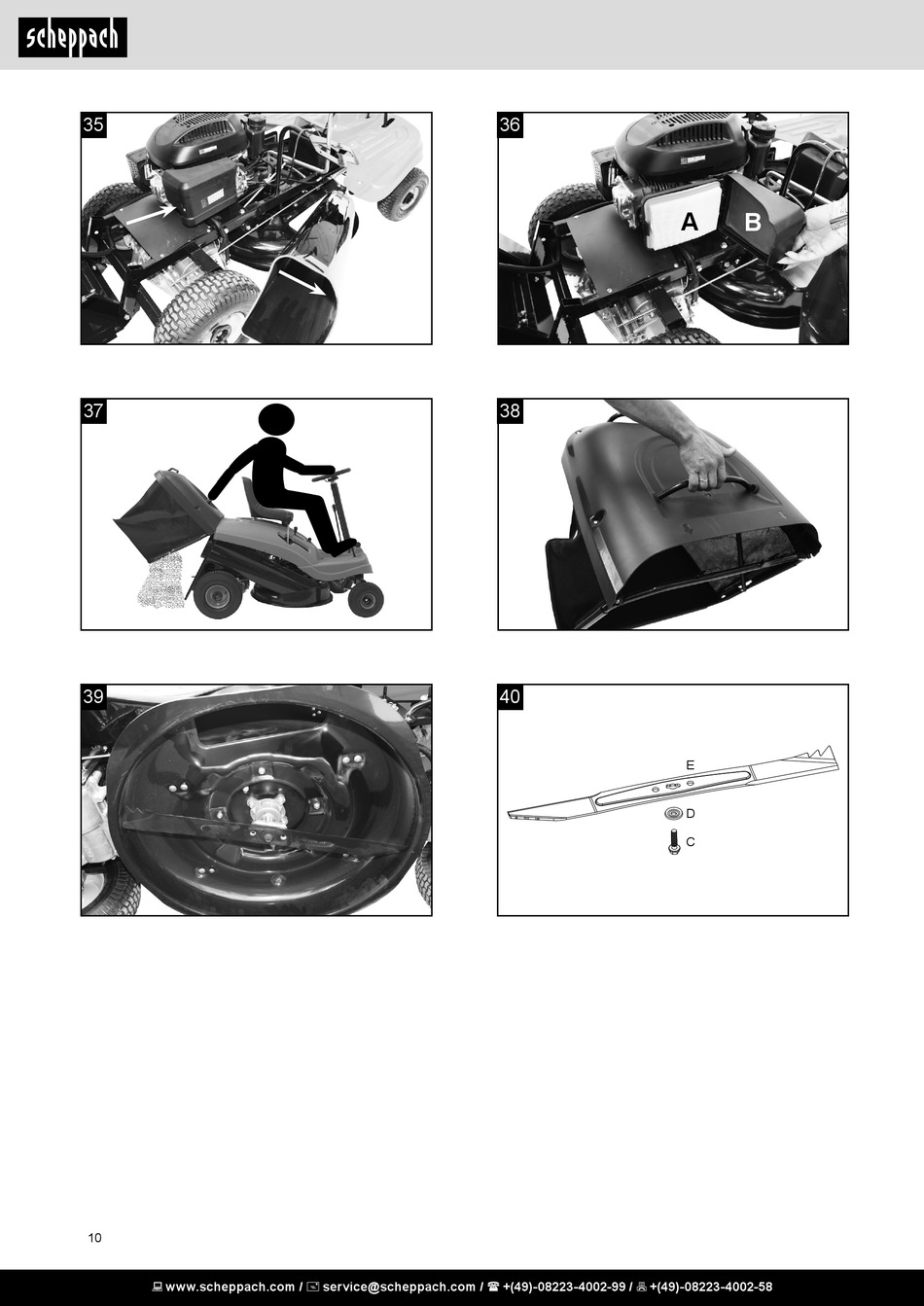 scheppach

35

36

A

B

37

38

39

40

E

D

C

10

www.scheppach.com / service@scheppach.com / +(49)-08223-4002-99 / +(49)-08223-4002-58