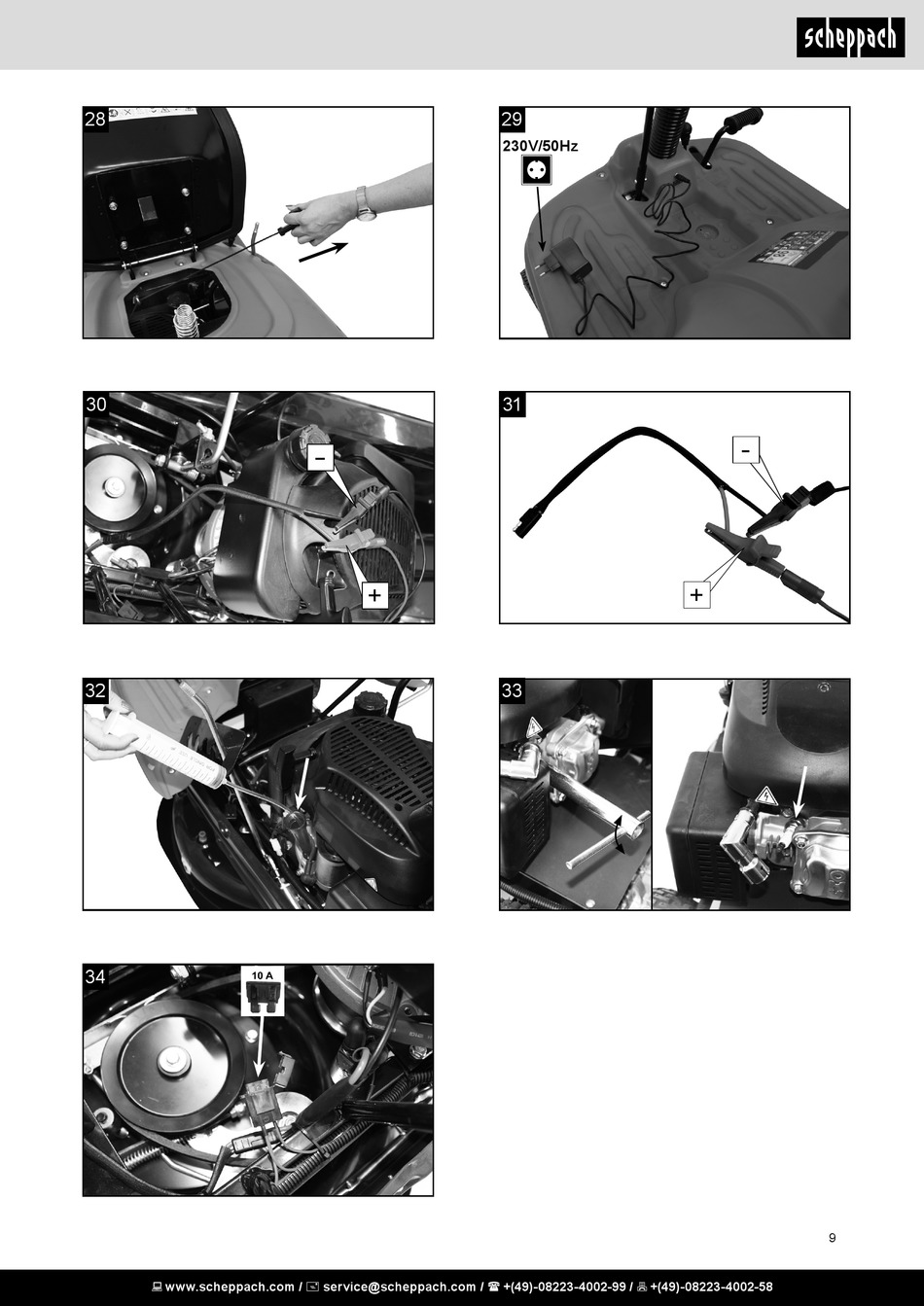 scheppach

28

29
230V/50Hz

30
-
+

31
-
+

32

33

34
10 A

9

www.scheppach.com / service@scheppach.com / +(49)-08223-4002-99 / +(49)-08223-4002-58