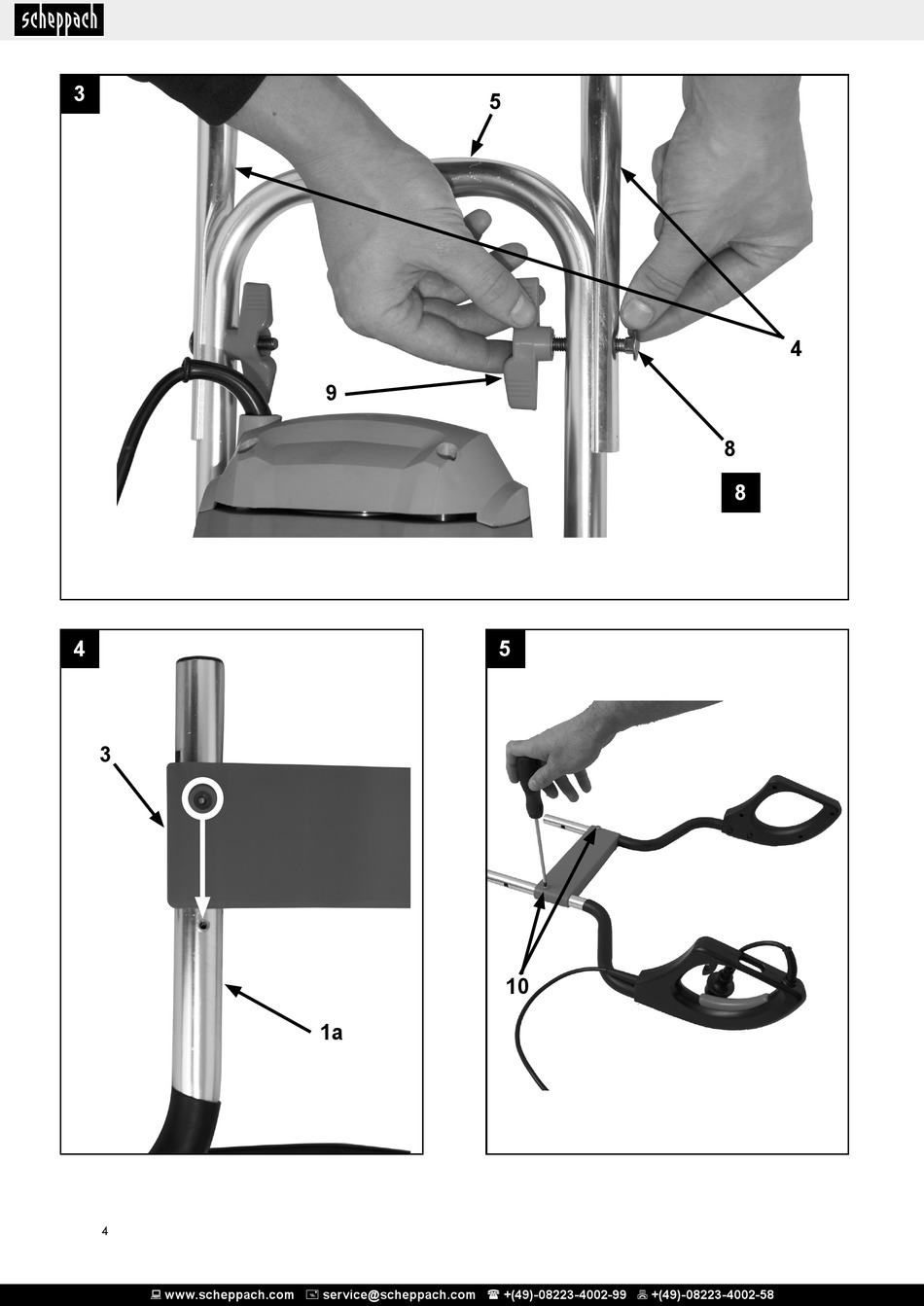 scheppach

3

5

4

9

8

8

4

3

1a

5

10

4

www.scheppach.com service@scheppach.com +(49)-08223-4002-99 +(49)-08223-4002-58