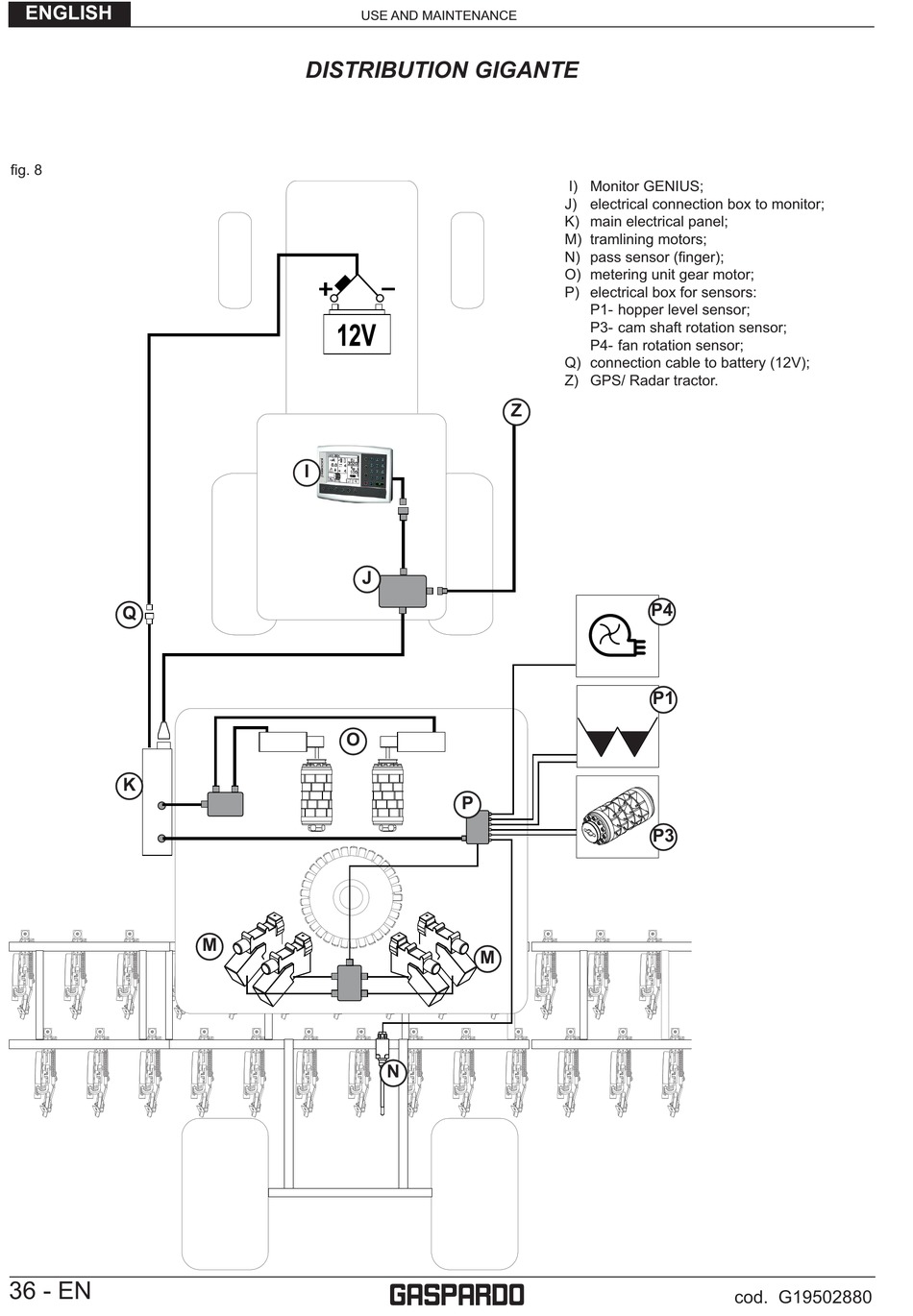 ENGLISH

USE AND MAINTENANCE

DISTRIBUTION GIGANTE

fig. 8

I) Monitor GENIUS;
J) electrical connection box to monitor;
K) main electrical panel;
M) tramlining motors;
N) pass sensor (finger);
O) metering unit gear motor;
P) electrical box for sensors:
P1- hopper level sensor;
P3- cam shaft rotation sensor;
P4- fan rotation sensor;
Q) connection cable to battery (12V);
Z) GPS/ Radar tractor.

+ −
12V

Z
I
J
Q
P4
P1
O
K
P
P3
M
M
N

36 - EN

GASPARDO

cod. G19502880