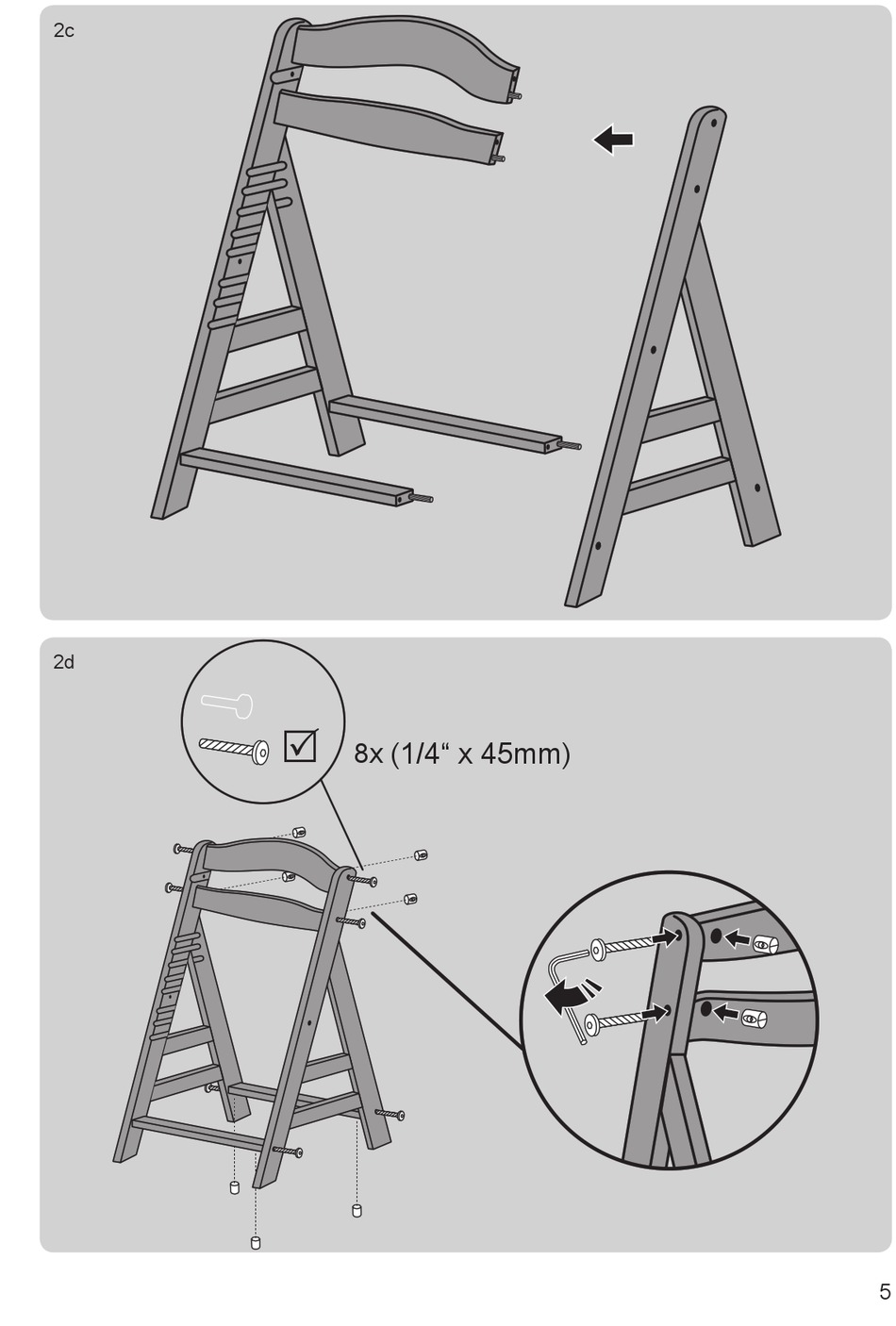 2c

2d

8x (1/4“ x 45mm)

5