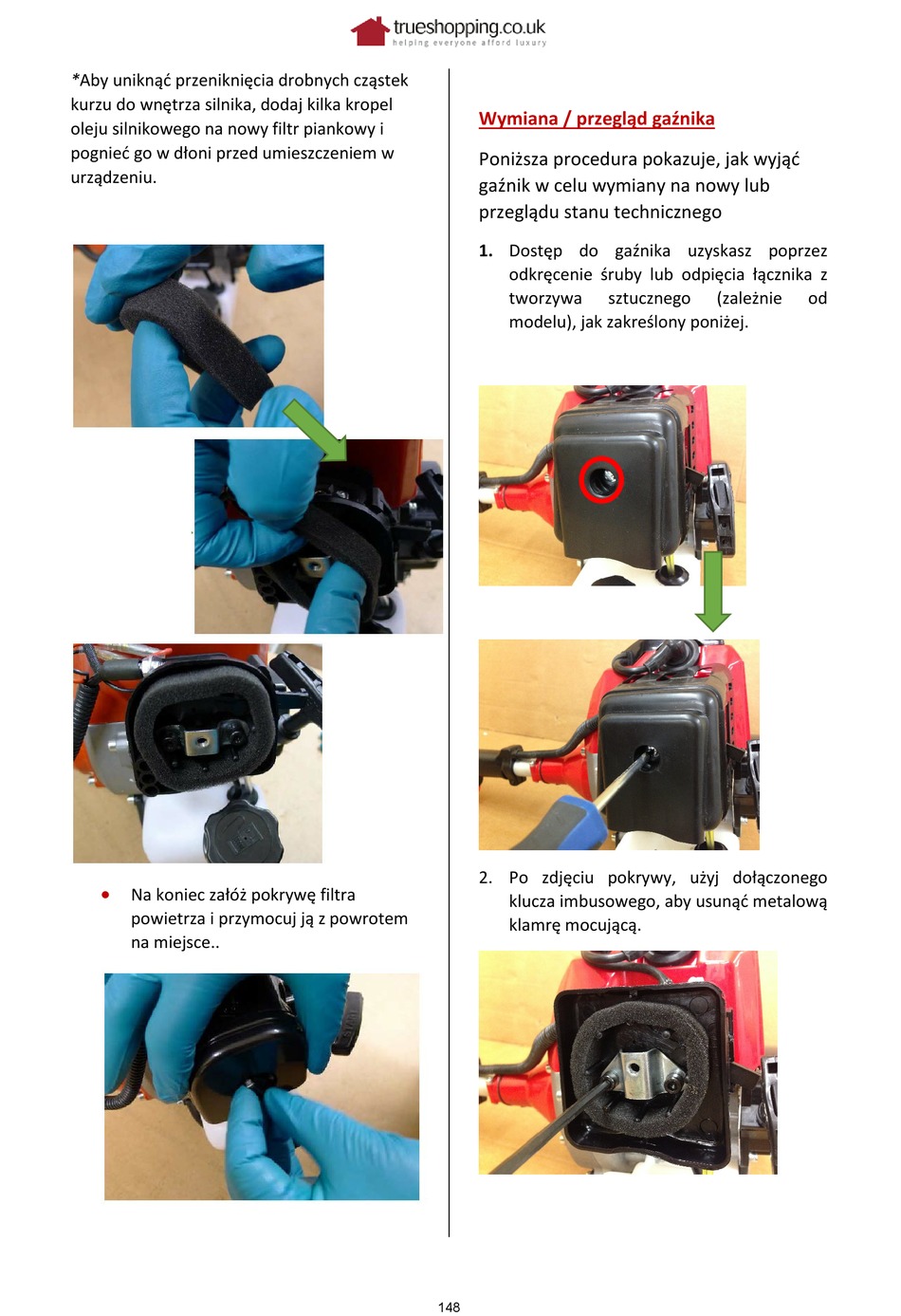 trueshopping.co.uk
helping everyone afford luxury

*Aby uniknąć przeniknięcia drobnych cząstek kurzu do wnętrza silnika, dodaj kilka kropel oleju silnikowego na nowy filtr piankowy i pognieć go w dłoni przed umieszczeniem w urządzeniu.

• Na koniec załóż pokrywę filtra powietrza i przymocuj ją z powrotem na miejsce..

Wymiana / przegląd gaźnika

Poniższa procedura pokazuje, jak wyjąć gaźnik w celu wymiany na nowy lub przeglądu stanu technicznego

1. Dostęp do gaźnika uzyskasz poprzez odkręcenie śruby lub odpięcia łącznika z tworzywa sztucznego (zależnie od modelu), jak zakreślony poniżej.

2. Po zdjęciu pokrywy, użyj dołączonego klucza imbusowego, aby usunąć metalową klamrę mocującą.

148