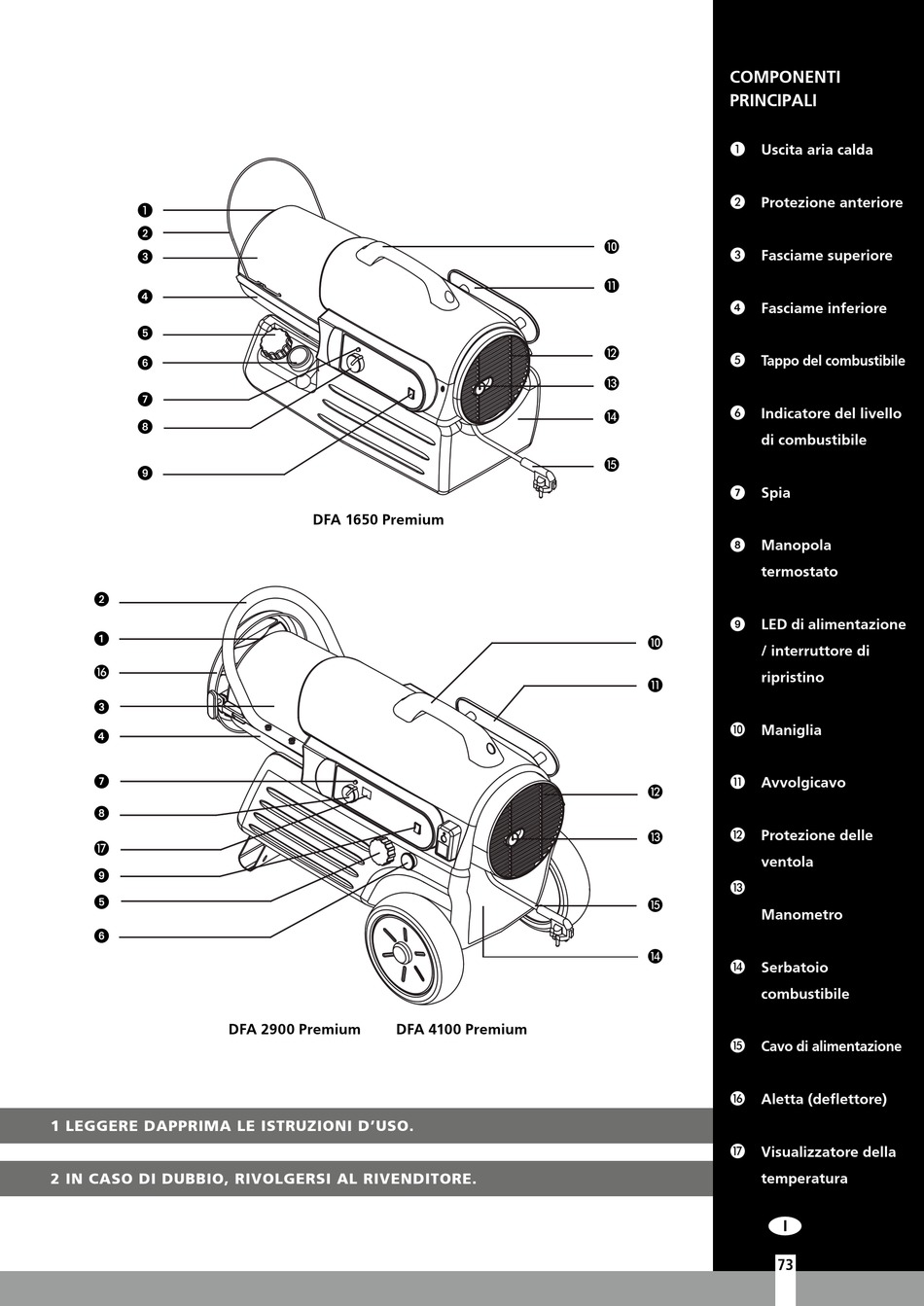 ❶
❷
❸
❹
❺
❻
❼
❽
❾
❿
⓫
⓬
⓭
⓮
⓯

DFA 1650 Premium

❷
❶
⓰
❸
❹
❼
❽
⓱
❾
❺
❻
❿
⓫
⓬
⓭
⓯
⓮

DFA 2900 Premium DFA 4100 Premium

1 LEGGERE DAPPRIMA LE ISTRUZIONI D'USO.

2 IN CASO DI DUBBIO, RIVOLGERSI AL RIVENDITORE.

COMPONENTI PRINCIPALI

❶ Uscita aria calda

❷ Protezione anteriore

❸ Fasciame superiore

❹ Fasciame inferiore

❺ Tappo del combustibile

❻ Indicatore del livello di combustibile

❼ Spia

❽ Manopola termostato

❾ LED di alimentazione / interruttore di ripristino

❿ Maniglia

⓫ Avvolgicavo

⓬ Protezione delle ventola

⓭ Manometro

⓮ Serbatoio combustibile

⓯ Cavo di alimentazione

⓰ Aletta (deflettore)

⓱ Visualizzatore della temperatura

I

73