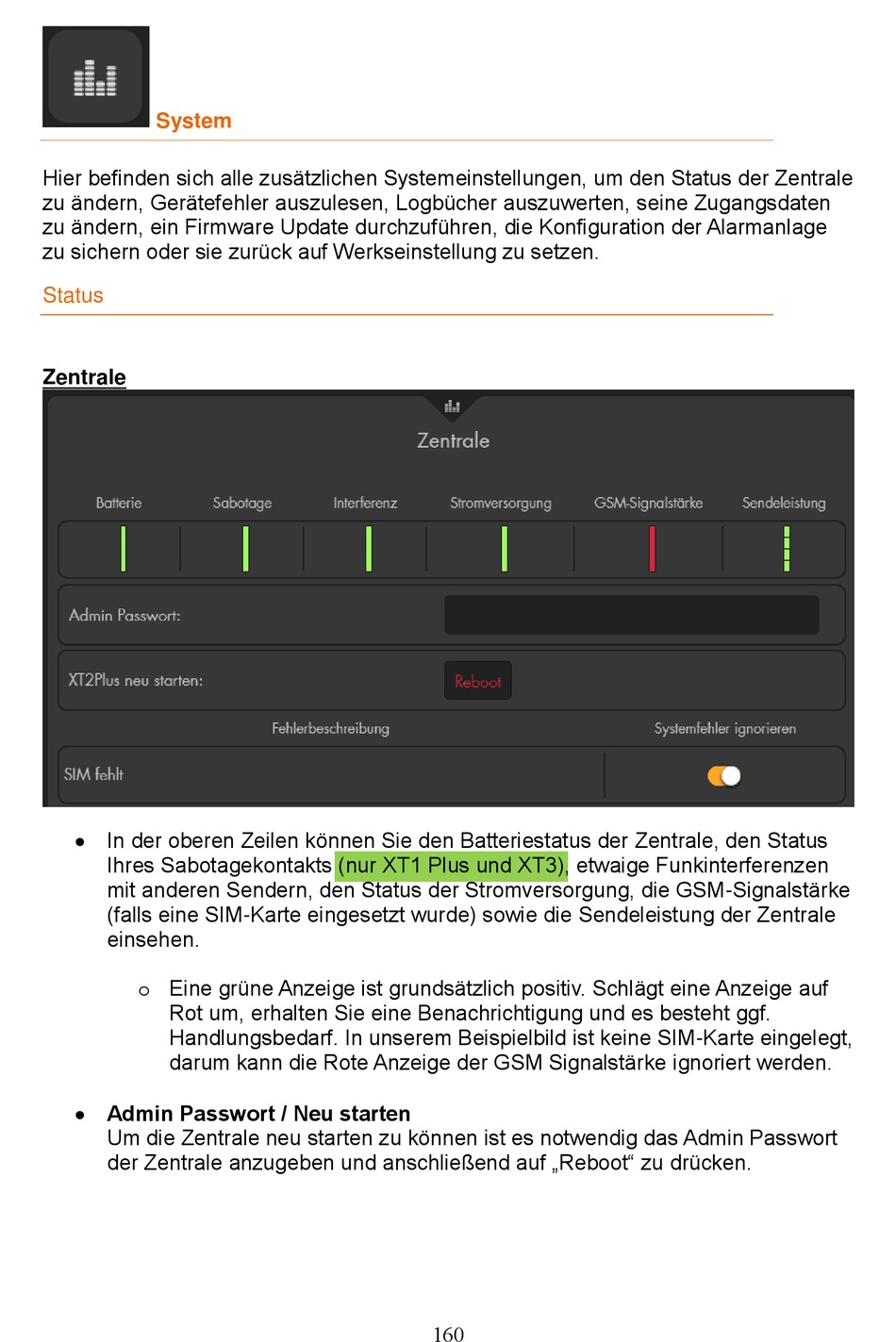 System

Hier befinden sich alle zusätzlichen Systemeinstellungen, um den Status der Zentrale zu ändern, Gerätefehler auszulesen, Logbücher auszuwerten, seine Zugangsdaten zu ändern, ein Firmware Update durchzuführen, die Konfiguration der Alarmanlage zu sichern oder sie zurück auf Werkseinstellung zu setzen.

Status

Zentrale

Zentrale

Batterie Sabotage Interferenz Stromversorgung GSM-Signalstärke Sendeleistung

Admin Passwort:

XT2Plus neu starten: Reboot

Fehlerbeschreibung Systemfehler ignorieren

SIM fehlt

• In der oberen Zeilen können Sie den Batteriestatus der Zentrale, den Status Ihres Sabotagekontakts (nur XT1 Plus und XT3), etwaige Funkinterferenzen mit anderen Sendern, den Status der Stromversorgung, die GSM-Signalstärke (falls eine SIM-Karte eingesetzt wurde) sowie die Sendeleistung der Zentrale einsehen.

o Eine grüne Anzeige ist grundsätzlich positiv. Schlägt eine Anzeige auf Rot um, erhalten Sie eine Benachrichtigung und es besteht ggf. Handlungsbedarf. In unserem Beispielbild ist keine SIM-Karte eingelegt, darum kann die Rote Anzeige der GSM Signalstärke ignoriert werden.

• Admin Passwort / Neu starten
Um die Zentrale neu starten zu können ist es notwendig das Admin Passwort der Zentrale anzugeben und anschließend auf „Reboot“ zu drücken.

160